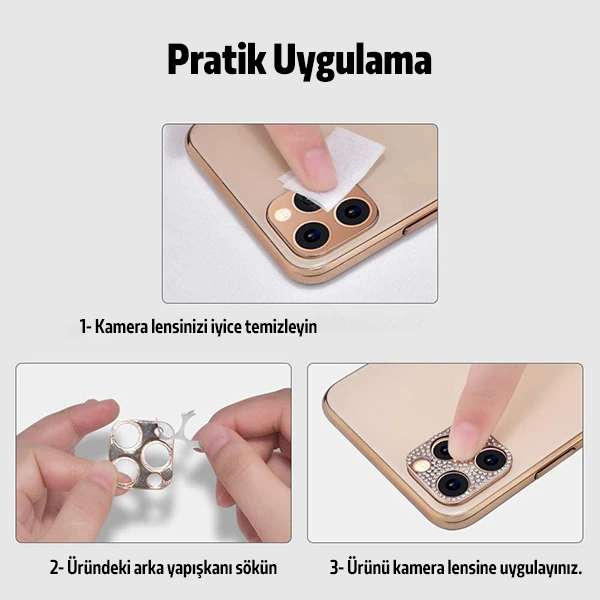 Pratik Uygulama

1- Kamera lensinizi iyice temizleyin

2- Üründeki arka yapışkanı sökün

3- Ürünü kamera lensine uygulayınız.