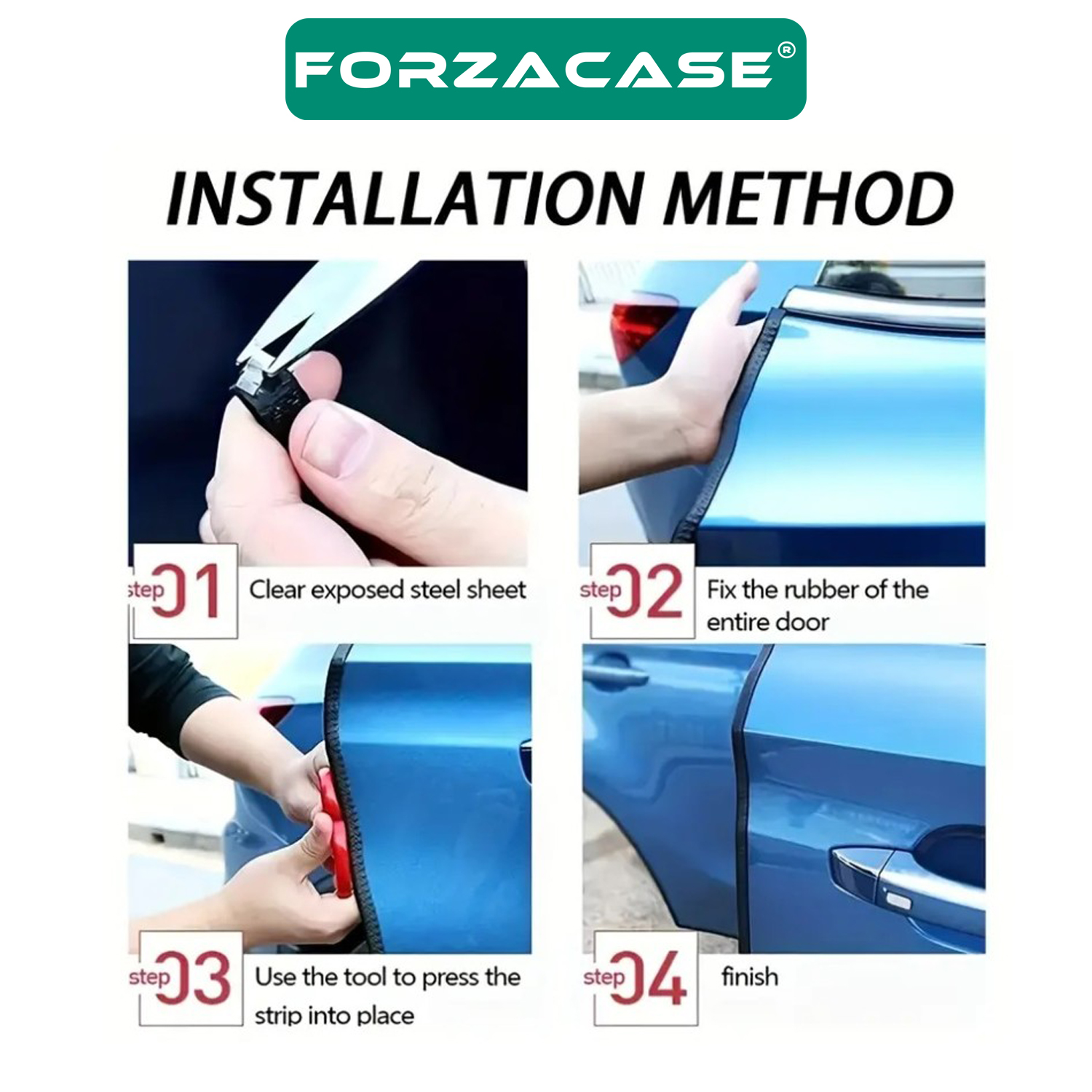 FORZACASE®

INSTALLATION METHOD

step 01 Clear exposed steel sheet

step 02 Fix the rubber of the entire door

step 03 Use the tool to press the strip into place

step 04 finish