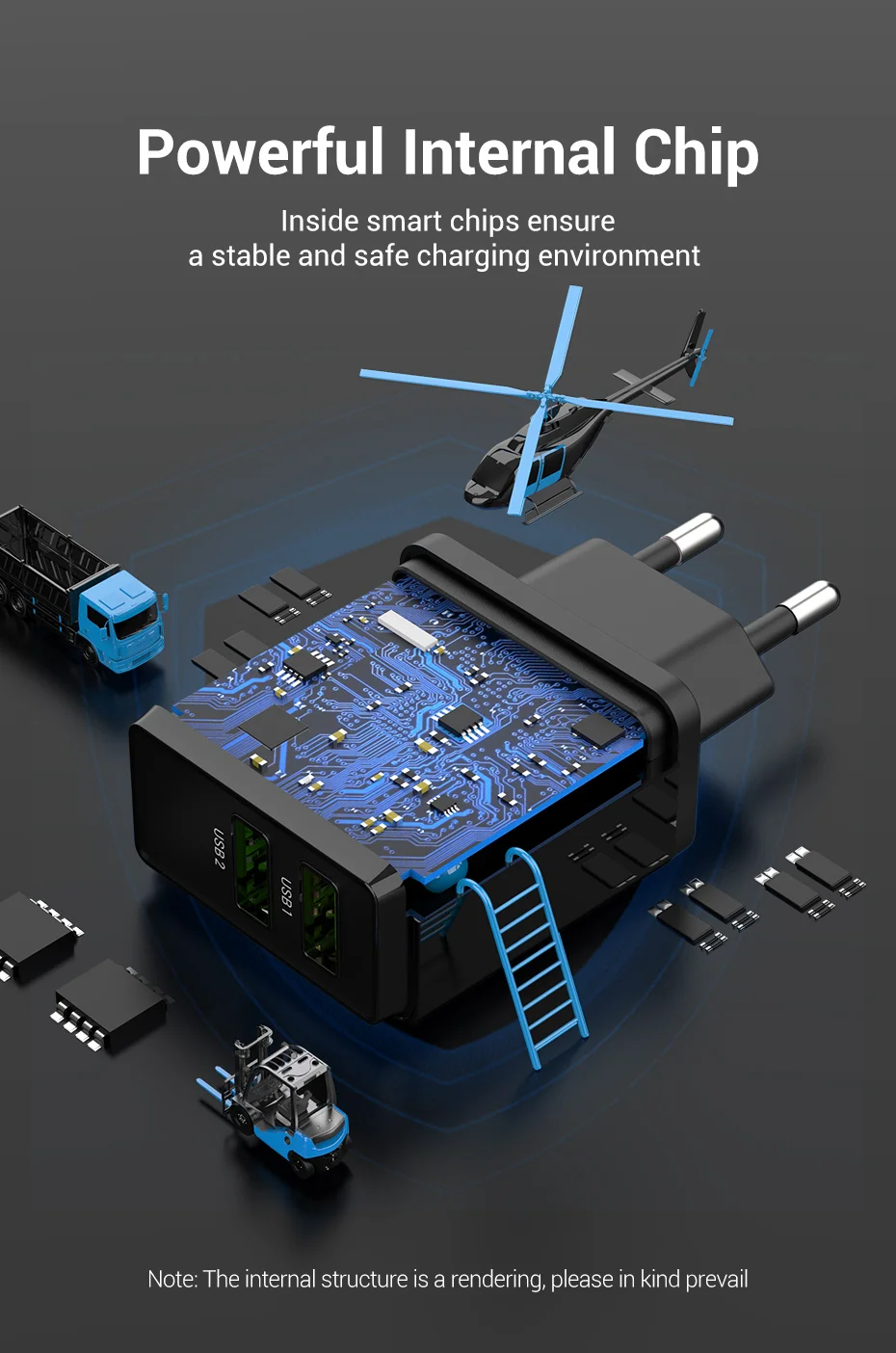 Powerful Internal Chip

Inside smart chips ensure
a stable and safe charging environment

USB 2

USB 1

Note: The internal structure is a rendering, please in kind prevail