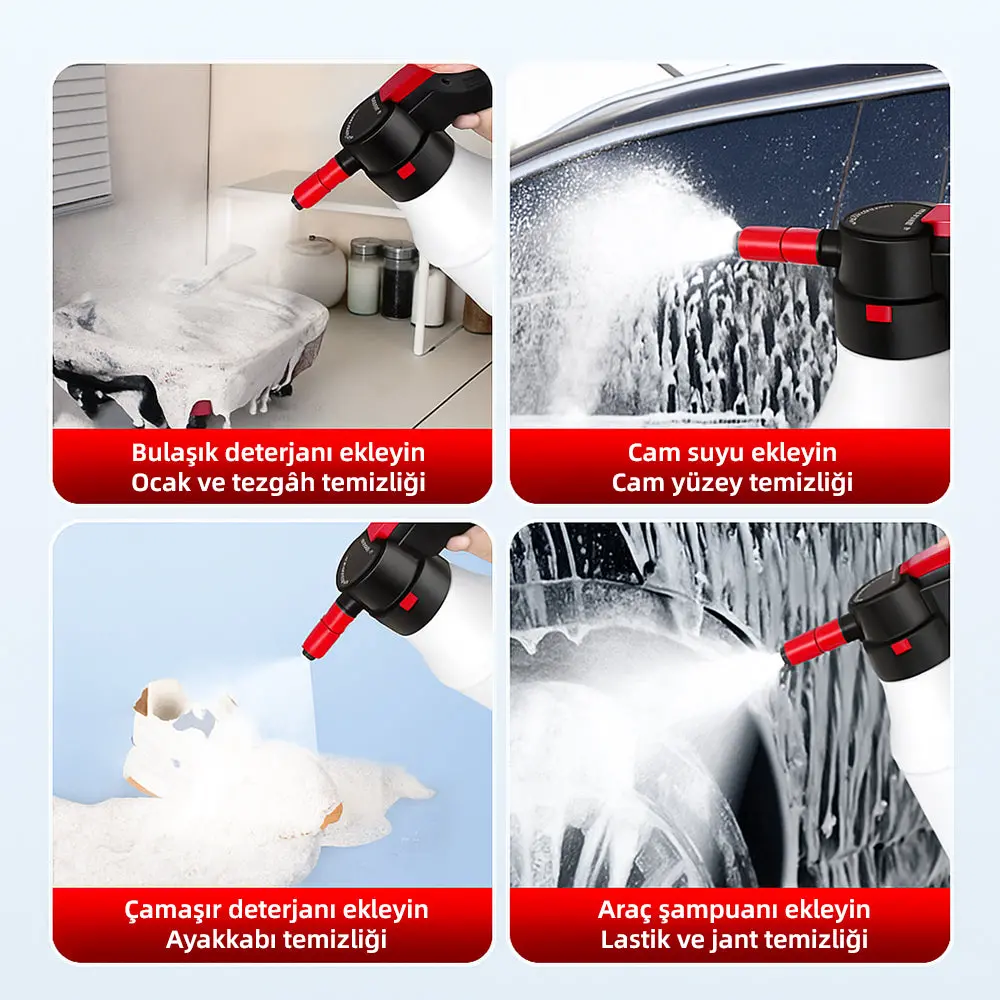 Bulaşık deterjanı ekleyin
Ocak ve tezgâh temizliği

Cam suyu ekleyin
Cam yüzey temizliği

Çamaşır deterjanı ekleyin
Ayakkabı temizliği

Araç şampuanı ekleyin
Lastik ve jant temizliği