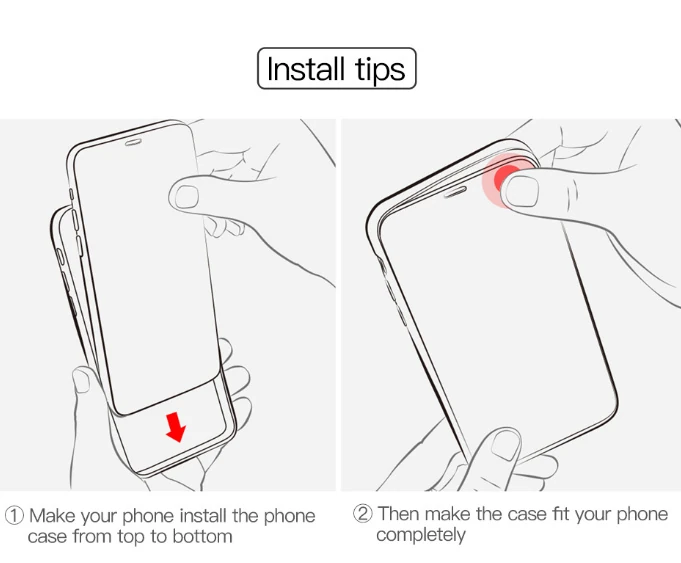 Install tips

① Make your phone install the phone case from top to bottom

② Then make the case fit your phone completely