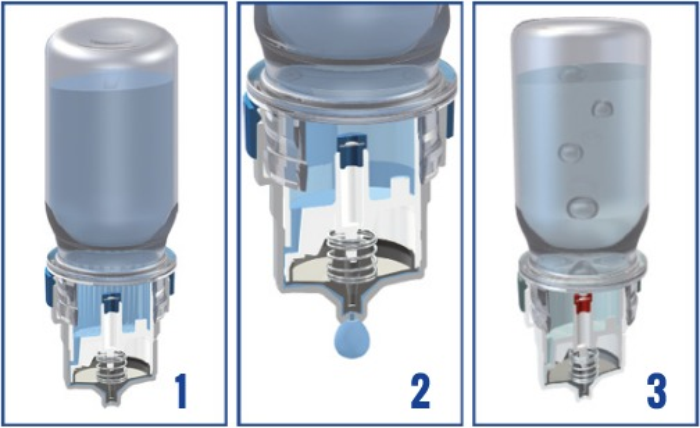 1

2

3