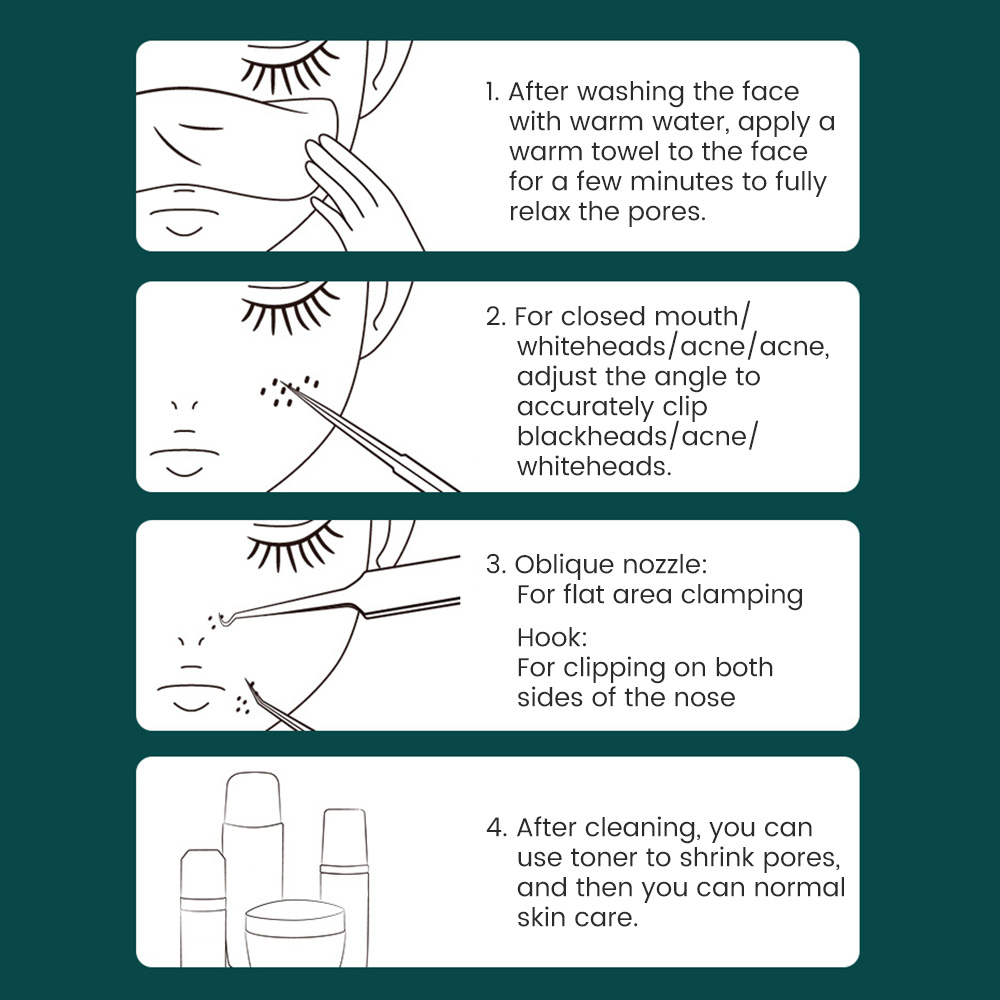 1. After washing the face with warm water, apply a warm towel to the face for a few minutes to fully relax the pores.

2. For closed mouth/ whiteheads/acne/acne, adjust the angle to accurately clip blackheads/acne/ whiteheads.

3. Oblique nozzle: For flat area clamping

Hook: For clipping on both sides of the nose

4. After cleaning, you can use toner to shrink pores, and then you can normal skin care.