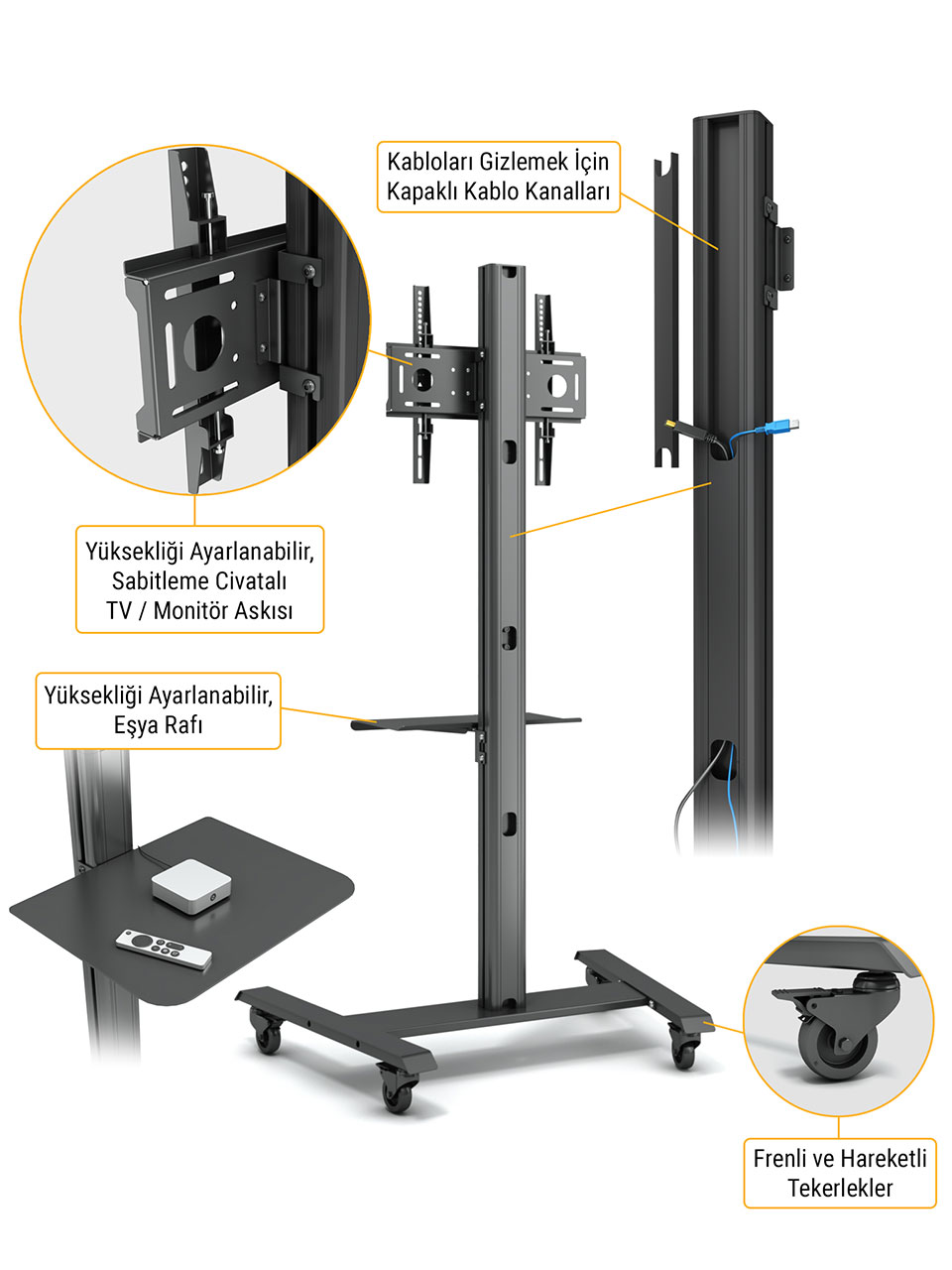 Kabloları Gizlemek İçin Kapaklı Kablo Kanalları

Yüksekliği Ayarlanabilir, Sabitleme Civatalı TV / Monitör Askısı

Yüksekliği Ayarlanabilir, Eşya Rafı

Frenli ve Hareketli Tekerlekler