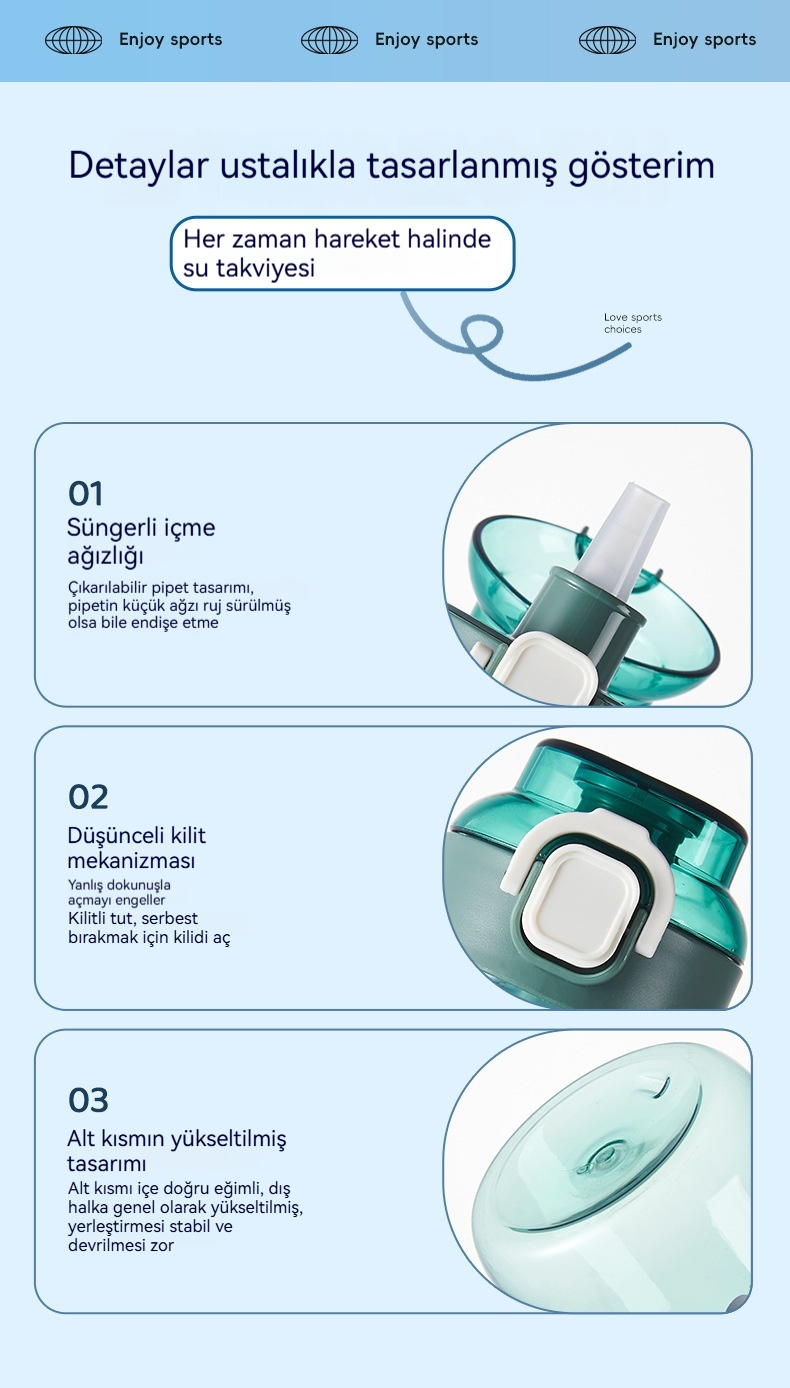 Enjoy sports Enjoy sports Enjoy sports

Detaylar ustalıkla tasarlanmış gösterim

Her zaman hareket halinde su takviyesi

Love sports choices

01
Süngerli içme ağızlığı
Çıkarılabilir pipet tasarımı, pipetin küçük ağzı ruj sürülmüş olsa bile endişe etme

02
Düşünceli kilit mekanizması
Yanlış dokunuşla açmayı engeller
Kilitli tut, serbest bırakmak için kilidi aç

03
Alt kısmın yükseltilmiş tasarımı
Alt kısmı içe doğru eğimli, dış halka genel olarak yükseltilmiş, yerleştirmesi stabil ve devrilmesi zor