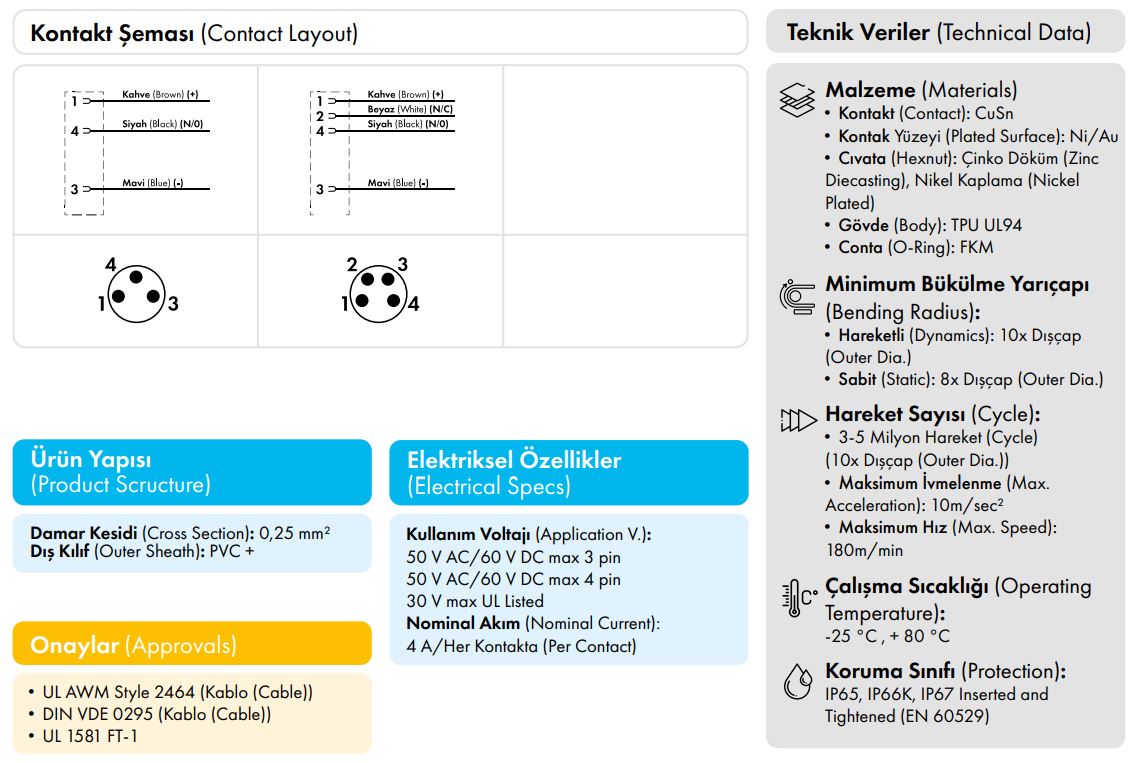 Kontakt Şeması (Contact Layout)

1 Kahve (Brown) (+)
4 Siyah (Black) (N/0)
3 Mavi (Blue) (-)

1 Kahve (Brown) (+)
2 Beyaz (White) (N/C)
4 Siyah (Black) (N/0)
3 Mavi (Blue) (-)

4
1 3

2 3
1 4

Ürün Yapısı
(Product Scructure)

Damar Kesidi (Cross Section): 0,25 mm²
Dış Kılıf (Outer Sheath): PVC +

Onaylar (Approvals)

• UL AWM Style 2464 (Kablo (Cable))
• DIN VDE 0295 (Kablo (Cable))
• UL 1581 FT-1

Elektriksel Özellikler
(Electrical Specs)

Kullanım Voltajı (Application V.):
50 V AC/60 V DC max 3 pin
50 V AC/60 V DC max 4 pin
30 V max UL Listed
Nominal Akım (Nominal Current):
4 A/Her Kontakta (Per Contact)

Teknik Veriler (Technical Data)

Malzeme (Materials)
• Kontakt (Contact): CuSn
• Kontak Yüzeyi (Plated Surface): Ni/Au
• Cıvata (Hexnut): Çinko Döküm (Zinc Diecasting), Nikel Kaplama (Nickel Plated)
• Gövde (Body): TPU UL94
• Conta (O-Ring): FKM

Minimum Bükülme Yarıçapı (Bending Radius):
• Hareketli (Dynamics): 10x Dışçap (Outer Dia.)
• Sabit (Static): 8x Dışçap (Outer Dia.)

Hareket Sayısı (Cycle):
• 3-5 Milyon Hareket (Cycle) (10x Dışçap (Outer Dia.))
• Maksimum İvmelenme (Max. Acceleration): 10m/sec²
• Maksimum Hız (Max. Speed): 180m/min

Çalışma Sıcaklığı (Operating Temperature):
-25 °C , + 80 °C

Koruma Sınıfı (Protection):
IP65, IP66K, IP67 Inserted and Tightened (EN 60529)