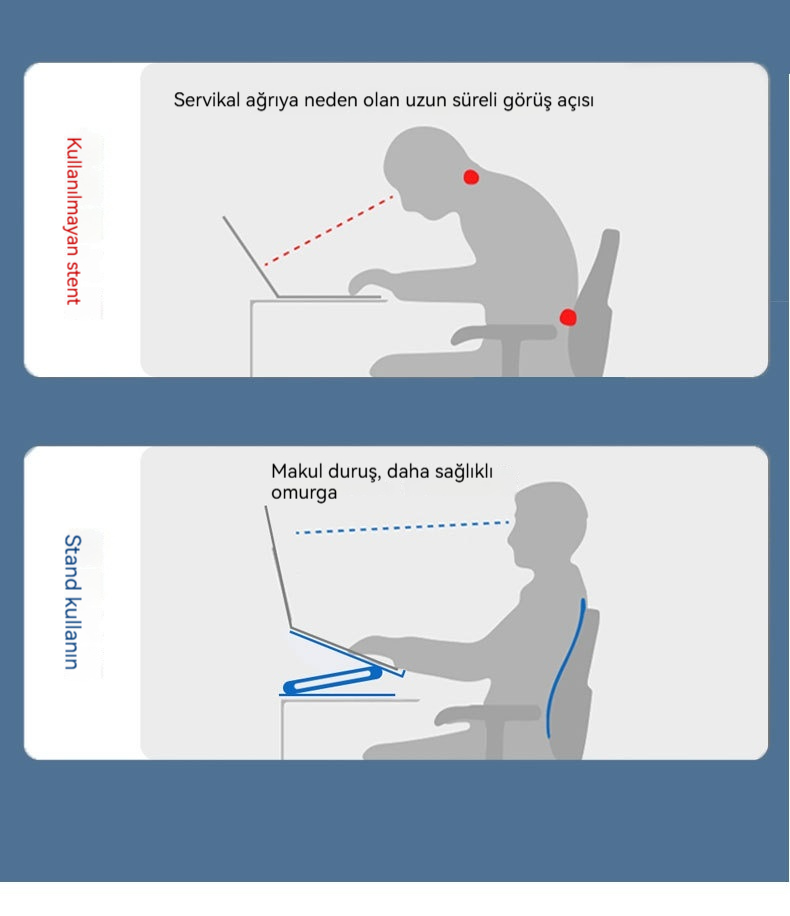 Kullanılmayan stent

Servikal ağrıya neden olan uzun süreli görüş açısı

Stand kullanın

Makul duruş, daha sağlıklı omurga