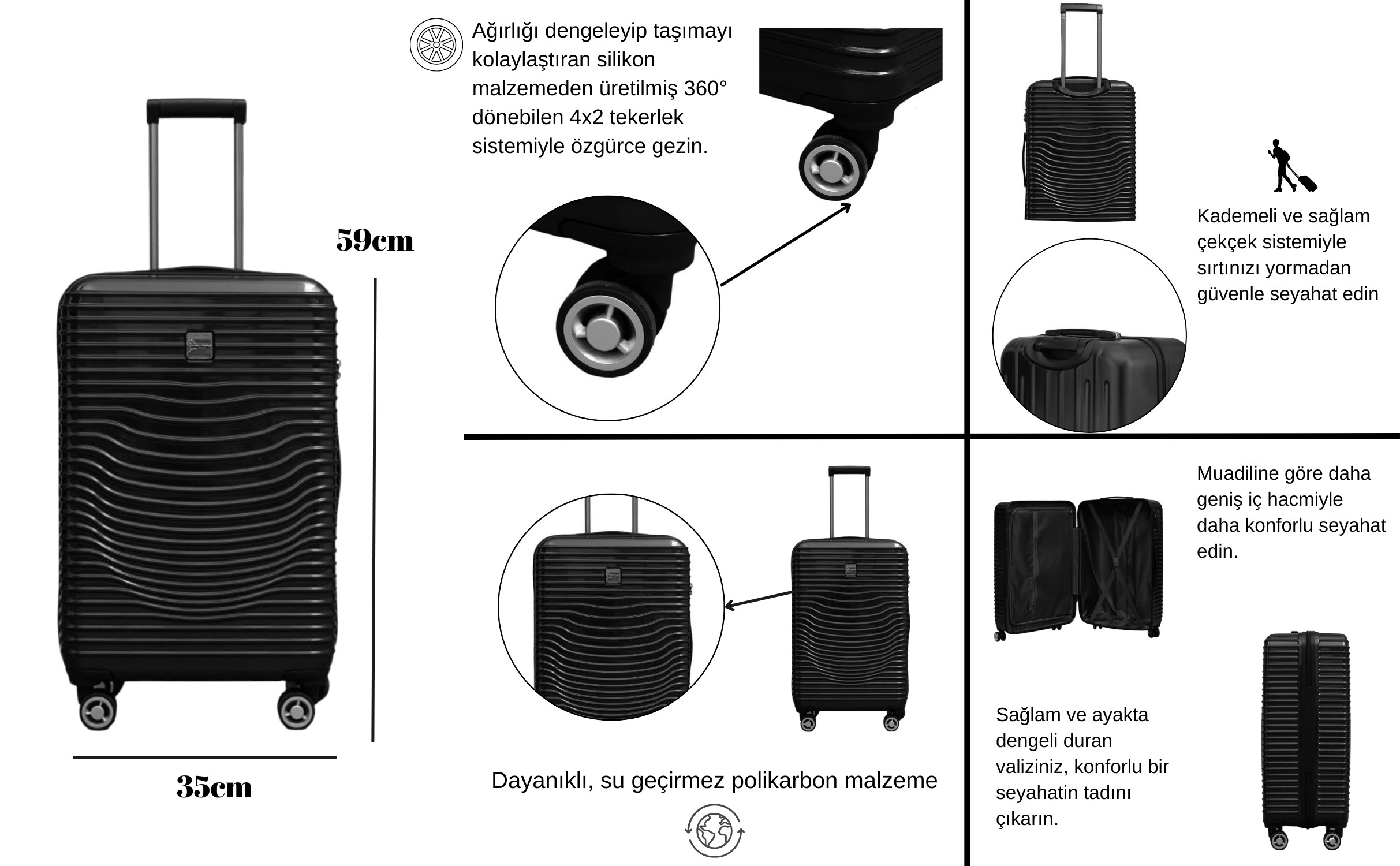 59cm

35cm

Ağırlığı dengeleyip taşımayı kolaylaştıran silikon malzemeden üretilmiş 360° dönebilen 4x2 tekerlek sistemiyle özgürce gezin.

Kademeli ve sağlam çekçek sistemiyle sırtınızı yormadan güvenle seyahat edin

Dayanıklı, su geçirmez polikarbon malzeme

Muadiline göre daha geniş iç hacmiyle daha konforlu seyahat edin.

Sağlam ve ayakta dengeli duran valiziniz, konforlu bir seyahatin tadını çıkarın.