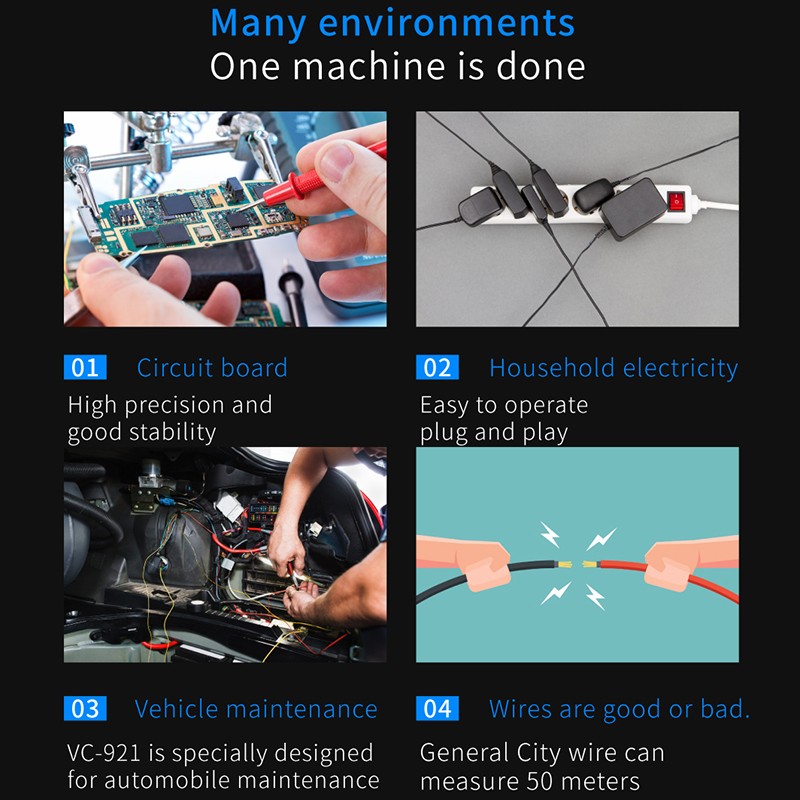 Many environments
One machine is done

01 Circuit board
High precision and good stability

02 Household electricity
Easy to operate plug and play

03 Vehicle maintenance
VC-921 is specially designed for automobile maintenance

04 Wires are good or bad.
General City wire can measure 50 meters