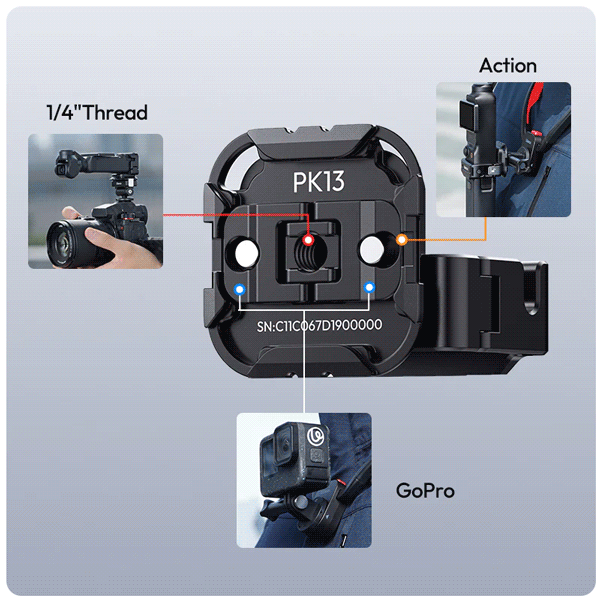 Action

1/4"Thread

PK13

SN:C11C067D1900000

GoPro