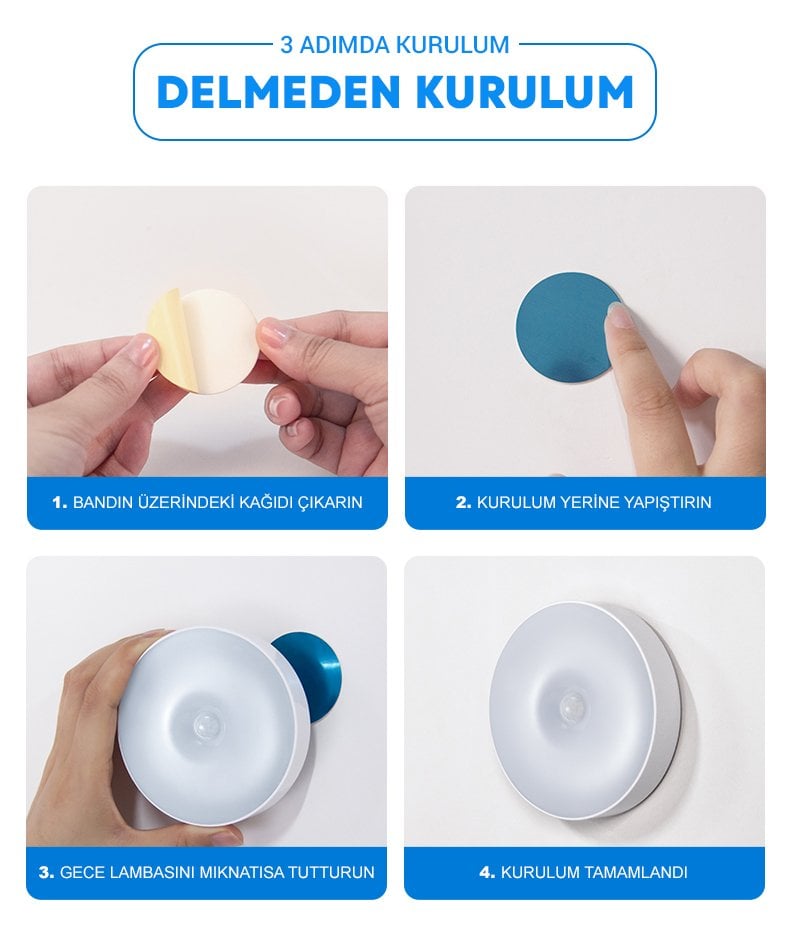 3 ADIMDA KURULUM
DELMEDEN KURULUM

1. BANDIN ÜZERİNDEKİ KAĞIDI ÇIKARIN

2. KURULUM YERİNE YAPIŞTIRIN

3. GECE LAMBASINI MIKNATISA TUTTURUN

4. KURULUM TAMAMLANDI