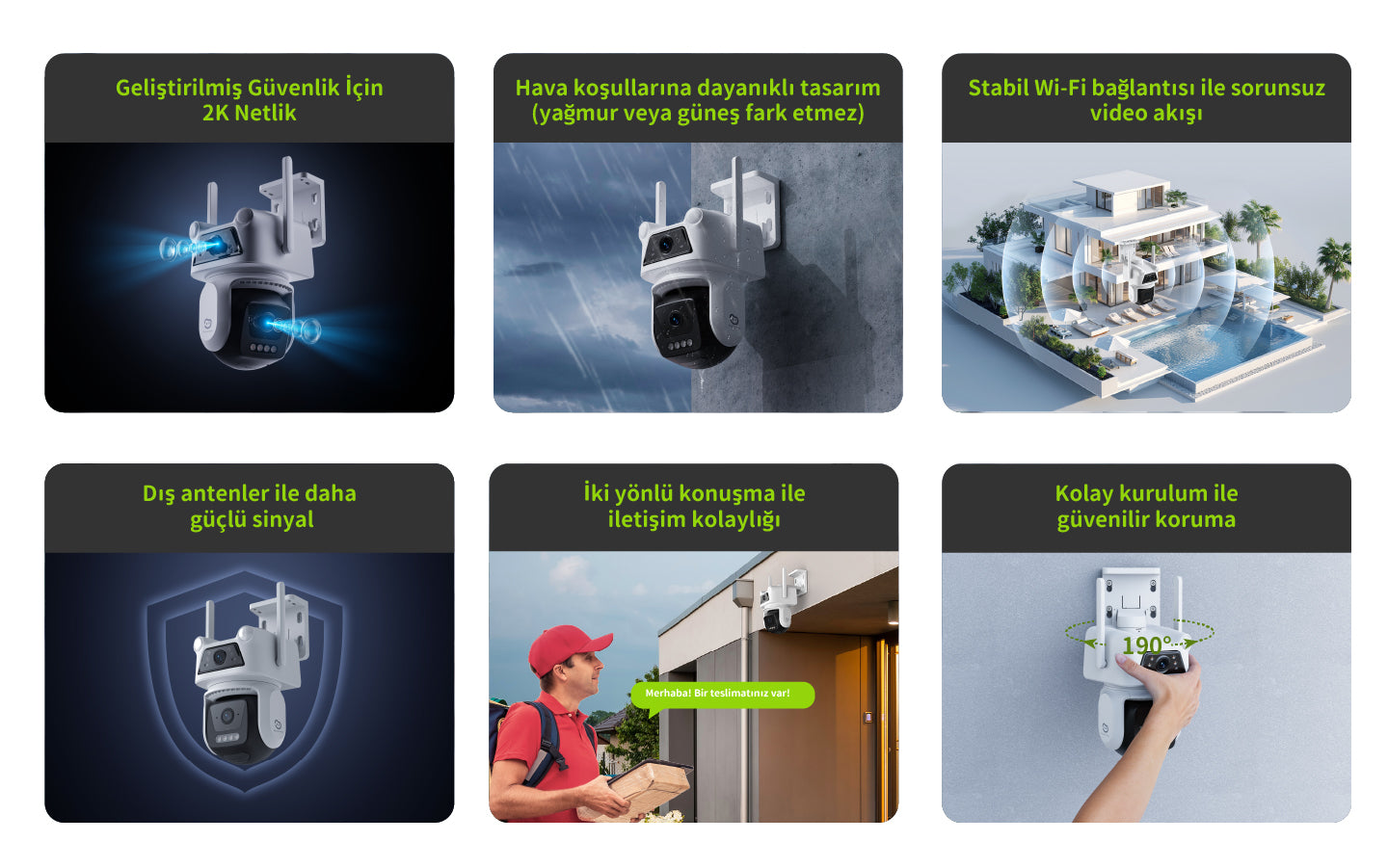 Geliştirilmiş Güvenlik İçin 2K Netlik

Hava koşullarına dayanıklı tasarım (yağmur veya güneş fark etmez)

Stabil Wi-Fi bağlantısı ile sorunsuz video akışı

Dış antenler ile daha güçlü sinyal

İki yönlü konuşma ile iletişim kolaylığı

Merhaba! Bir teslimatınız var!

Kolay kurulum ile güvenilir koruma

190°