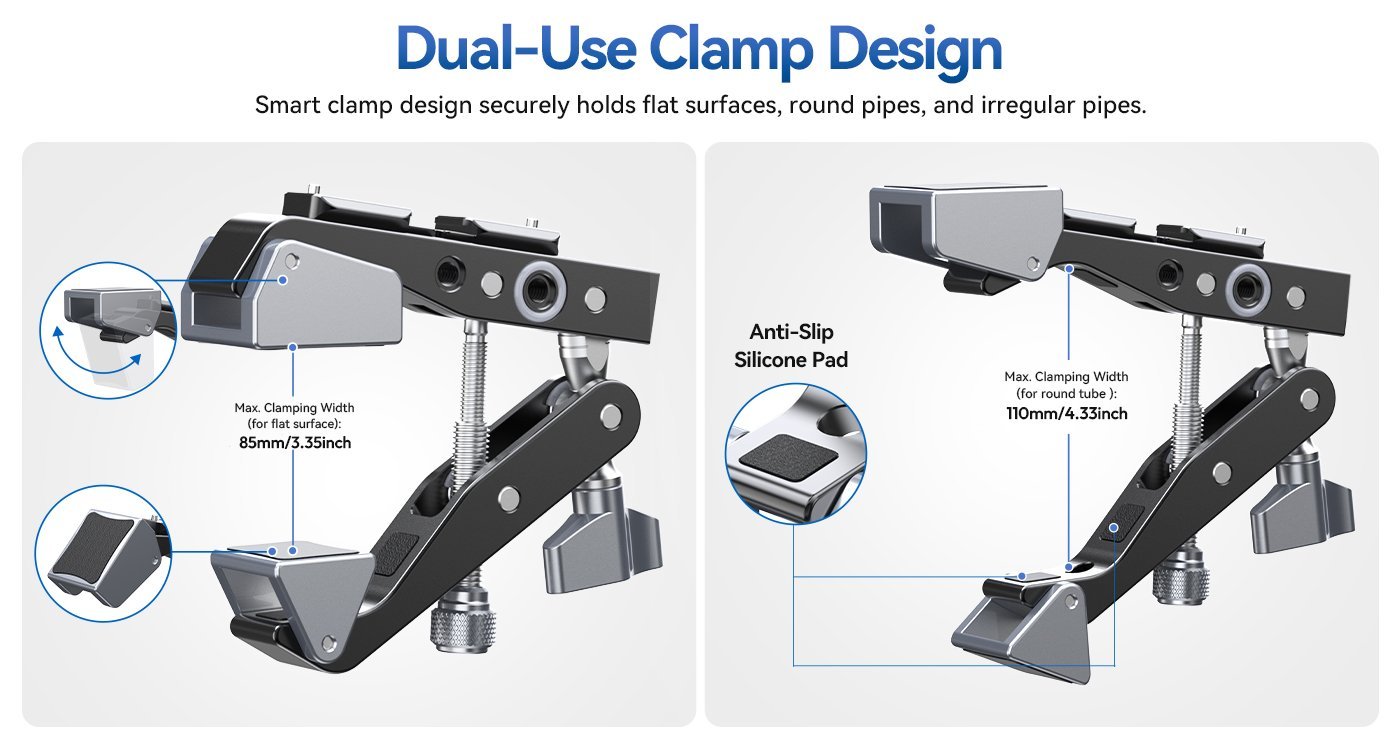 Dual-Use Clamp Design

Smart clamp design securely holds flat surfaces, round pipes, and irregular pipes.

Max. Clamping Width (for flat surface): 85mm/3.35inch

Anti-Slip Silicone Pad

Max. Clamping Width (for round tube ): 110mm/4.33inch