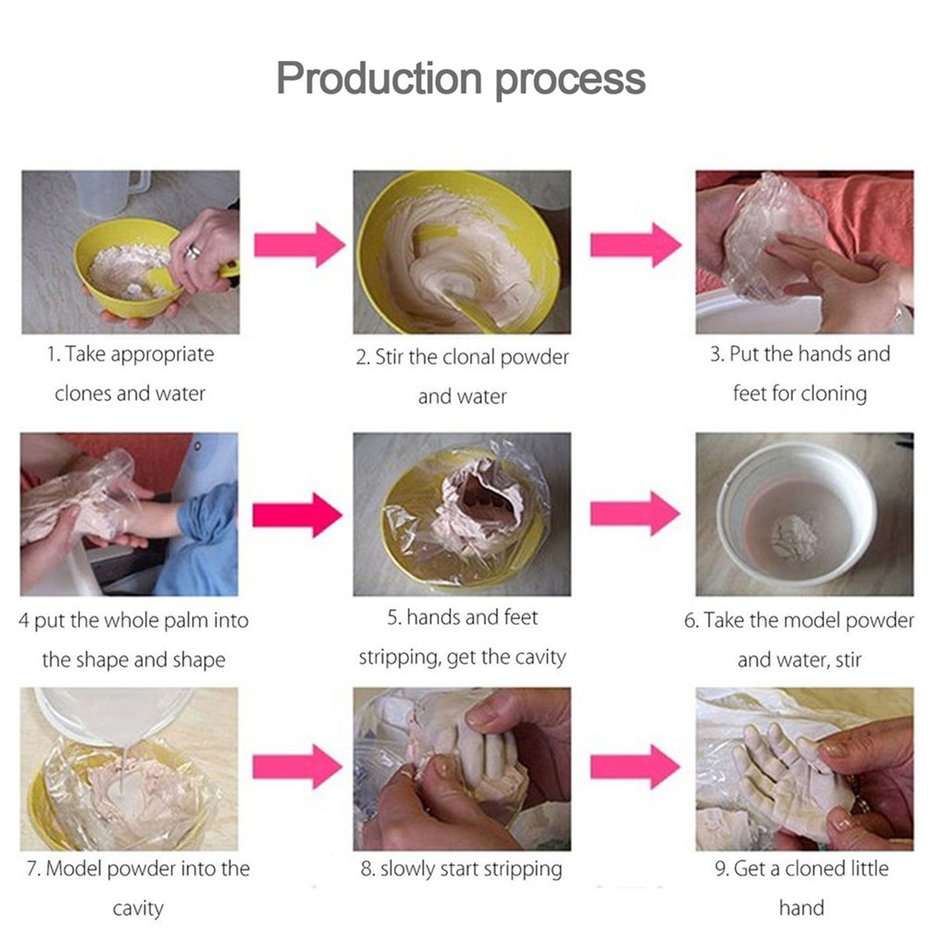 Production process

1. Take appropriate clones and water

2. Stir the clonal powder and water

3. Put the hands and feet for cloning

4 put the whole palm into the shape and shape

5. hands and feet stripping, get the cavity

6. Take the model powder and water, stir

7. Model powder into the cavity

8. slowly start stripping

9. Get a cloned little hand