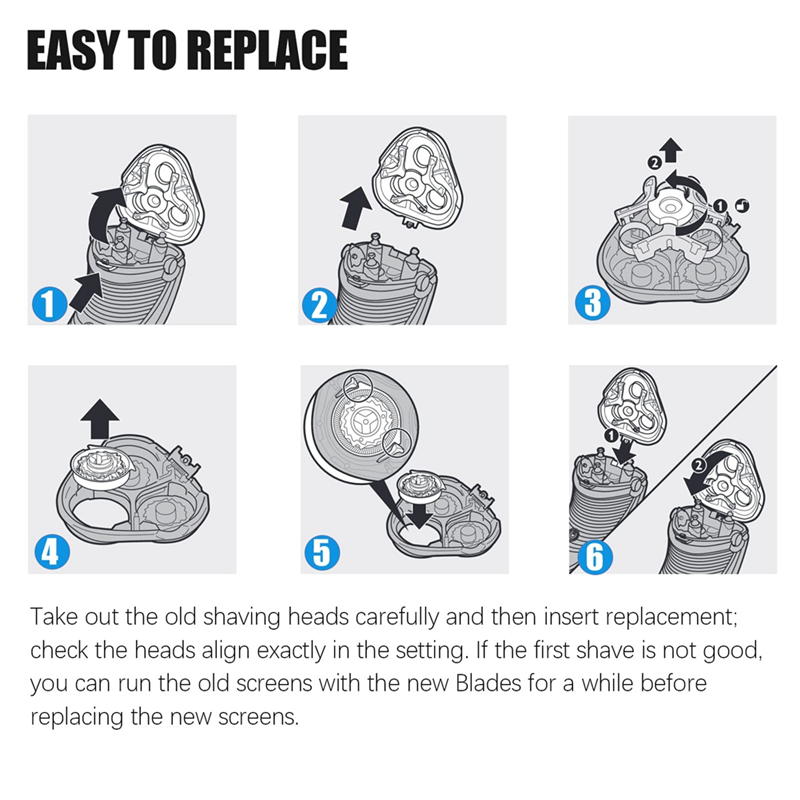 EASY TO REPLACE

1

2

2

1

3

4

5

1

2

6

Take out the old shaving heads carefully and then insert replacement; check the heads align exactly in the setting. If the first shave is not good, you can run the old screens with the new Blades for a while before replacing the new screens.