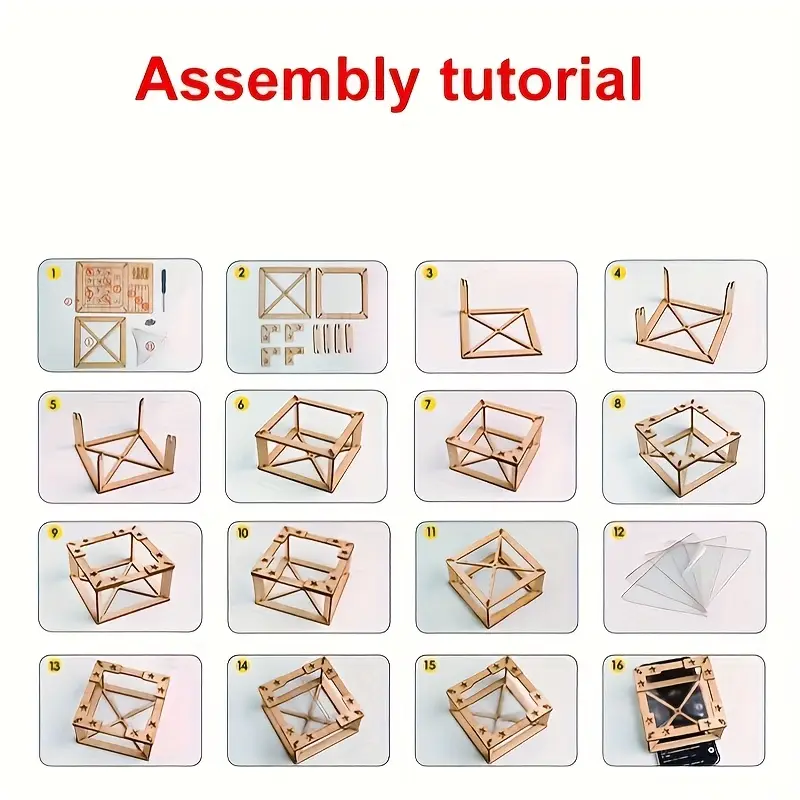 Assembly tutorial

1

2

3

4

5

6

7

8

9

10

11

12

13

14

15

16