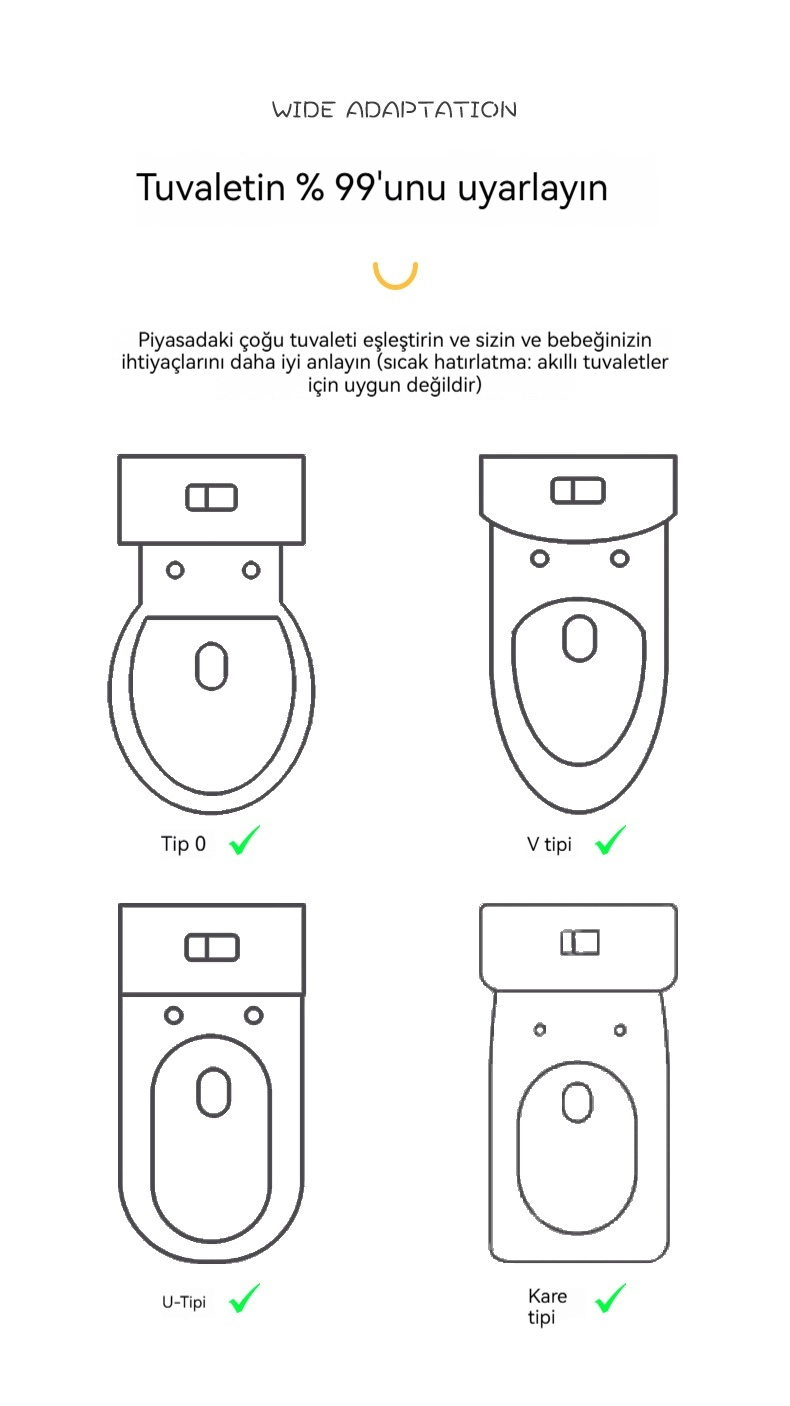 WIDE ADAPTATION

Tuvaletin % 99'unu uyarlayın

Piyasadaki çoğu tuvaleti eşleştirin ve sizin ve bebeğinizin ihtiyaçlarını daha iyi anlayın (sıcak hatırlatma: akıllı tuvaletler için uygun değildir)

Tip 0

V tipi

U-Tipi

Kare tipi