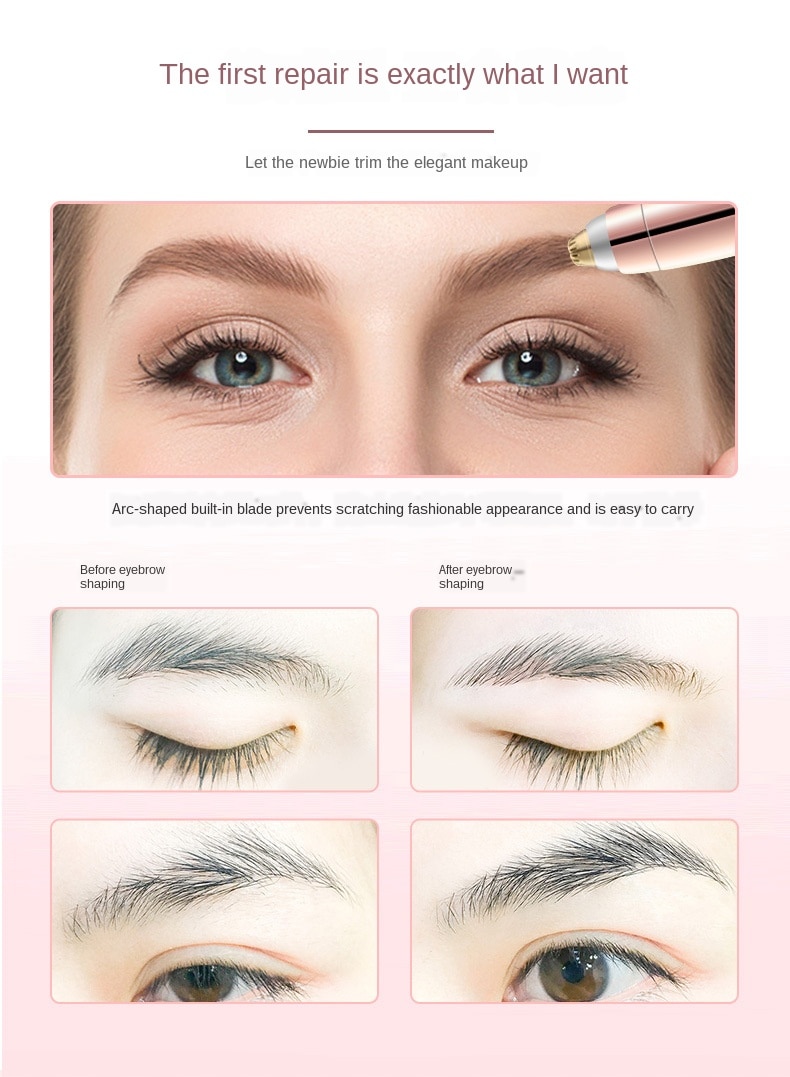 The first repair is exactly what I want

Let the newbie trim the elegant makeup

Arc-shaped built-in blade prevents scratching fashionable appearance and is easy to carry

Before eyebrow shaping

After eyebrow shaping