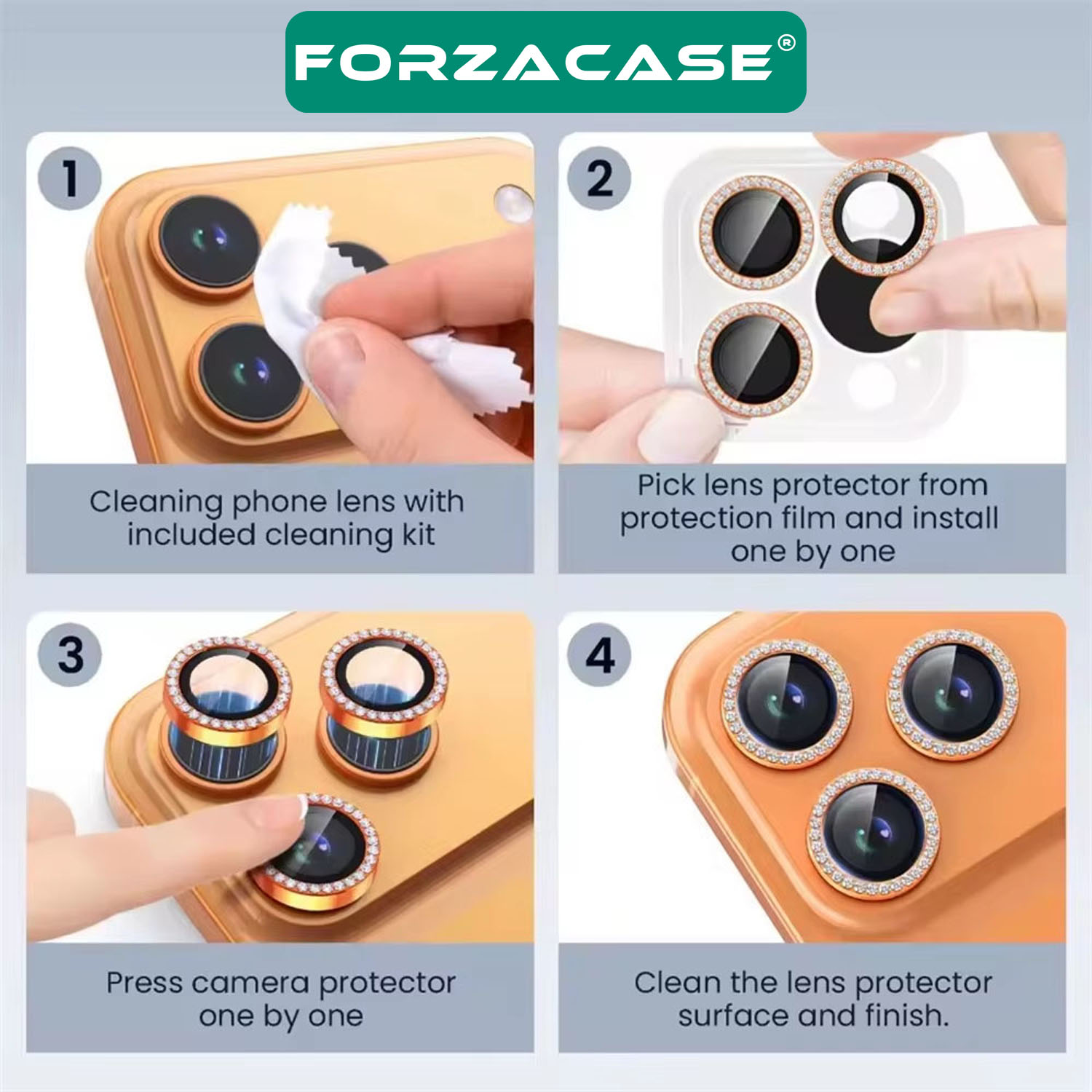 FORZACASE®

1

Cleaning phone lens with included cleaning kit

2

Pick lens protector from protection film and install one by one

3

Press camera protector one by one

4

Clean the lens protector surface and finish.