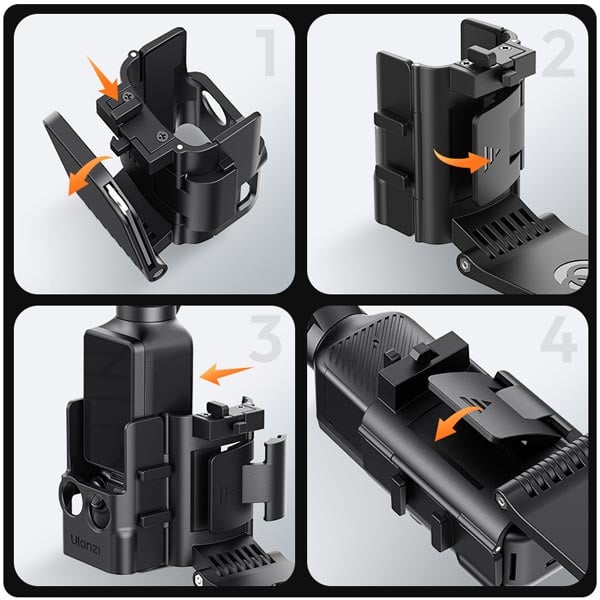 1

2

3

Ulanzi

4