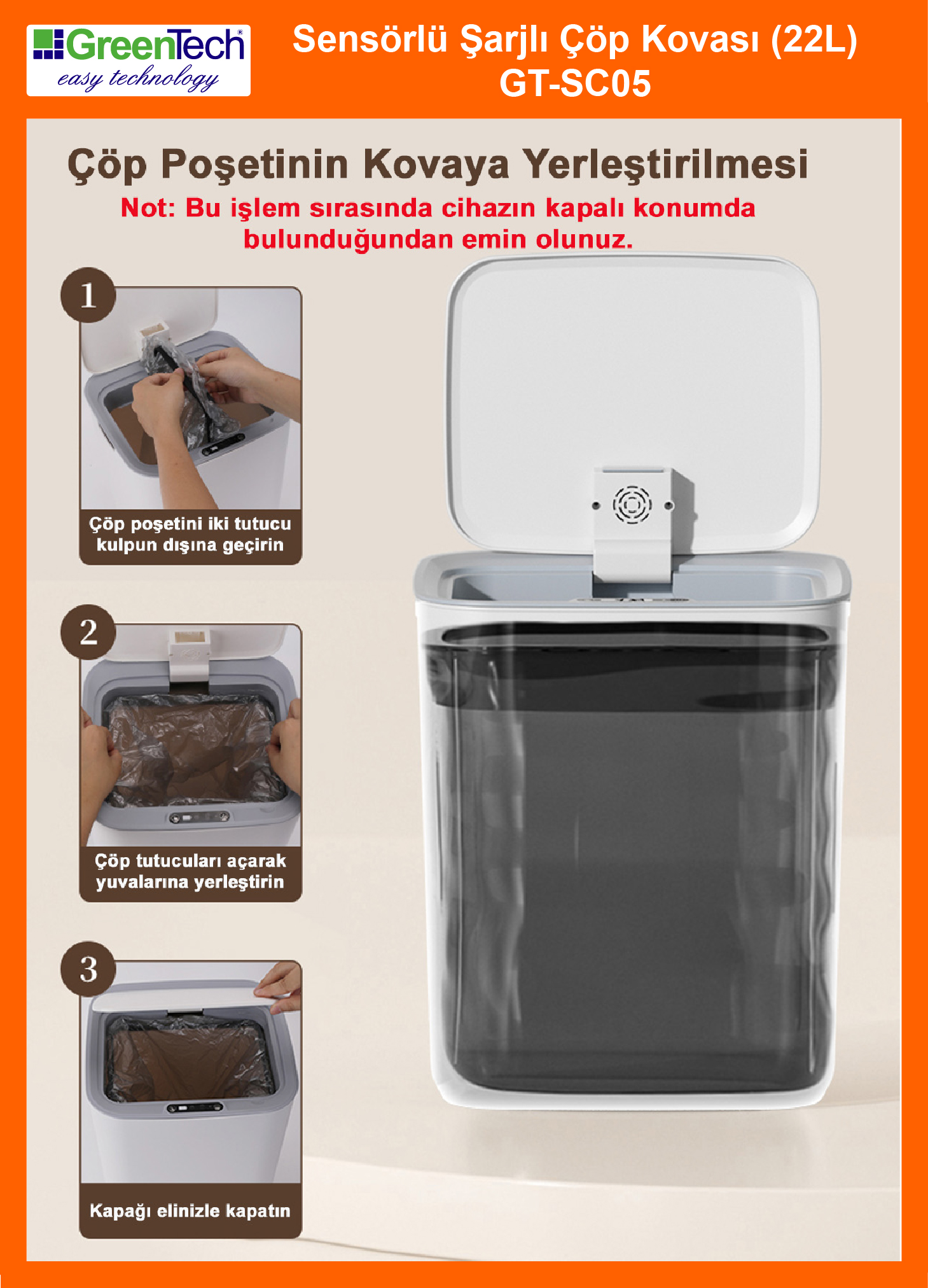 GreenTech®
easy technology

Sensörlü Şarjlı Çöp Kovası (22L)
GT-SC05

Çöp Poşetinin Kovaya Yerleştirilmesi

Not: Bu işlem sırasında cihazın kapalı konumda bulunduğundan emin olunuz.

1

Çöp poşetini iki tutucu kulpun dışına geçirin

2

Çöp tutucuları açarak yuvalarına yerleştirin

3

Kapağı elinizle kapatın