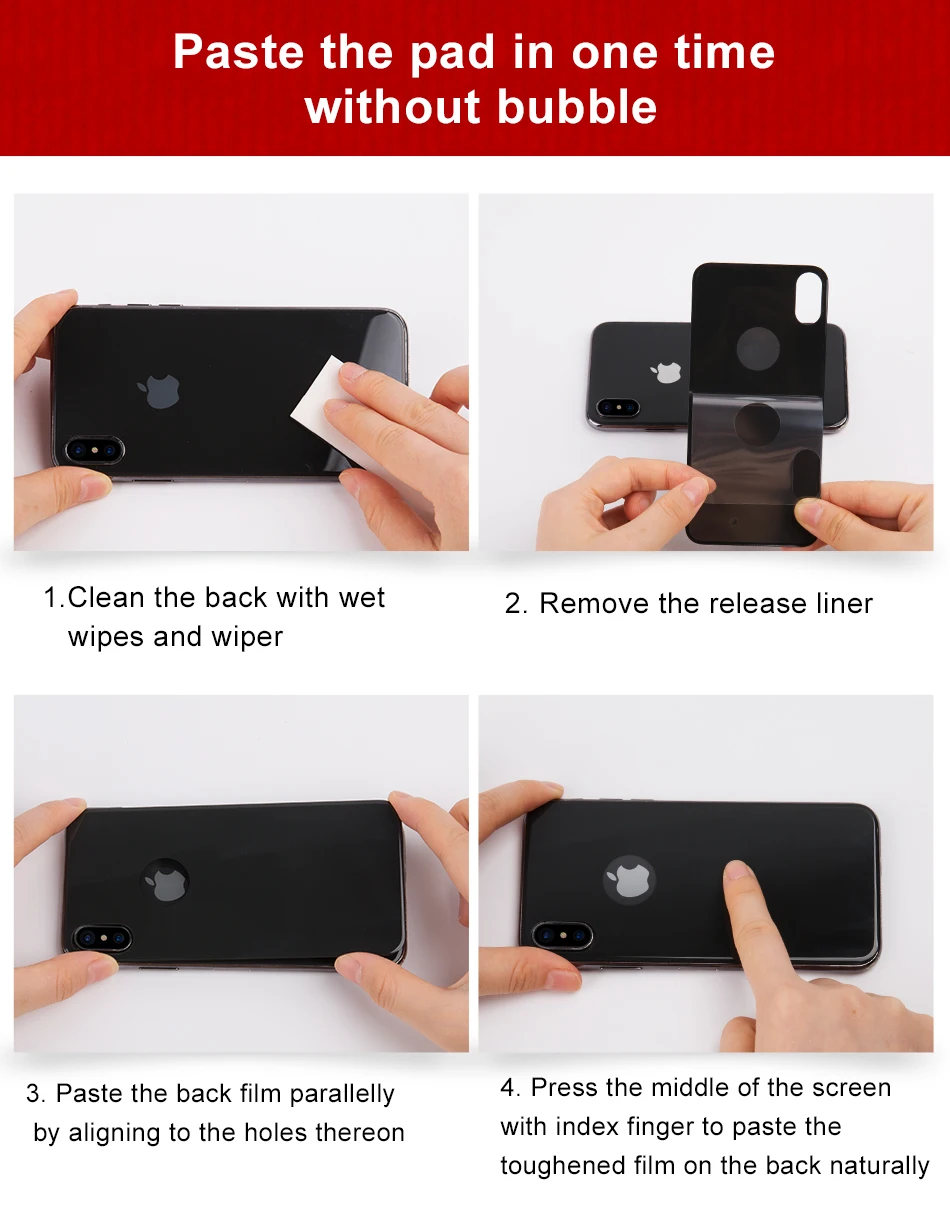 Paste the pad in one time without bubble

1.Clean the back with wet wipes and wiper

2. Remove the release liner

3. Paste the back film parallelly by aligning to the holes thereon

4. Press the middle of the screen with index finger to paste the toughened film on the back naturally