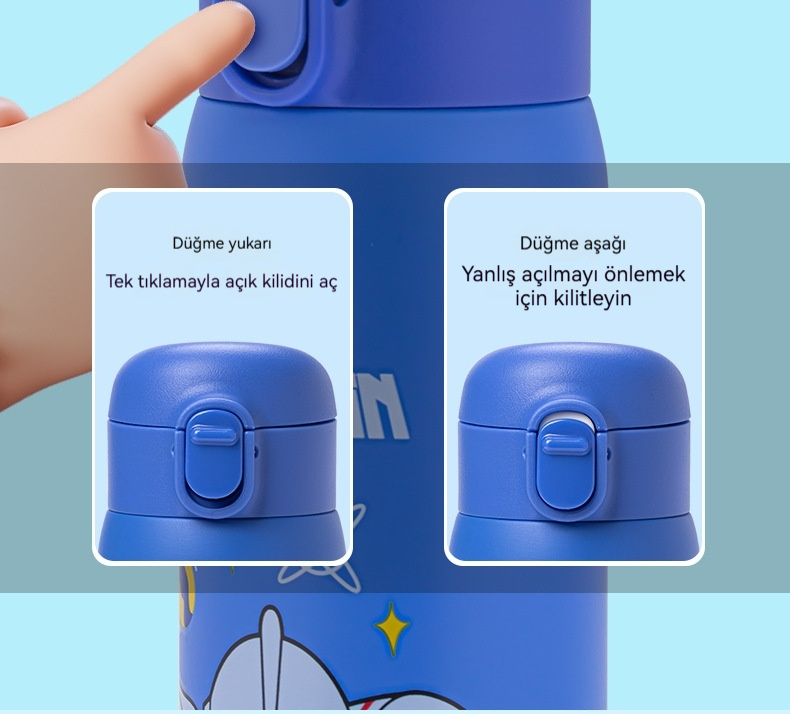 Düğme yukarı

Tek tıklamayla açık kilidini aç

Düğme aşağı

Yanlış açılmayı önlemek için kilitleyin