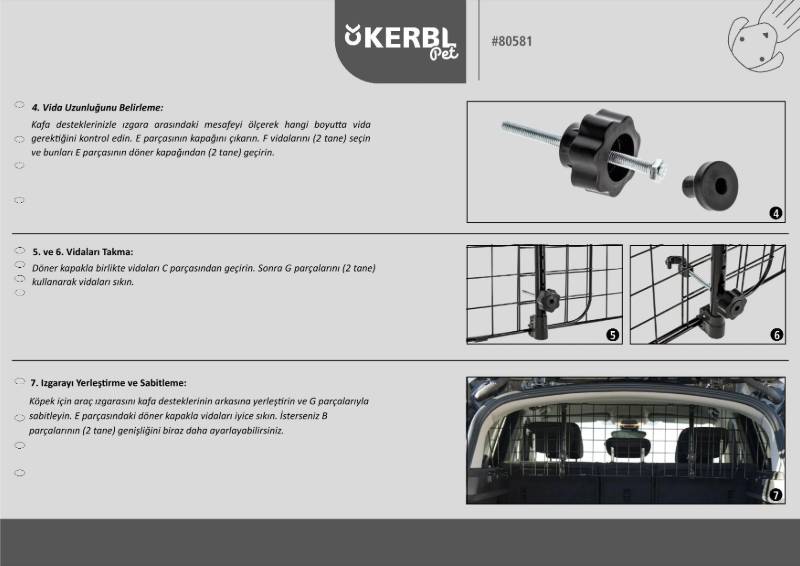 KERBL Pet

#80581

4. Vida Uzunluğunu Belirleme:

Kafa desteklerinizle ızgara arasındaki mesafeyi ölçerek hangi boyutta vida gerektiğini kontrol edin. E parçasının kapağını çıkarın. F vidalarını (2 tane) seçin ve bunları E parçasının döner kapağından (2 tane) geçirin.

4

5. ve 6. Vidaları Takma:

Döner kapakla birlikte vidaları C parçasından geçirin. Sonra G parçalarını (2 tane) kullanarak vidaları sıkın.

5

6

7. Izgarayı Yerleştirme ve Sabitleme:

Köpek için araç ızgarasını kafa desteklerinin arkasına yerleştirin ve G parçalarıyla sabitleyin. E parçasındaki döner kapakla vidaları iyice sıkın. İsterseniz B parçalarının (2 tane) genişliğini biraz daha ayarlayabilirsiniz.

7