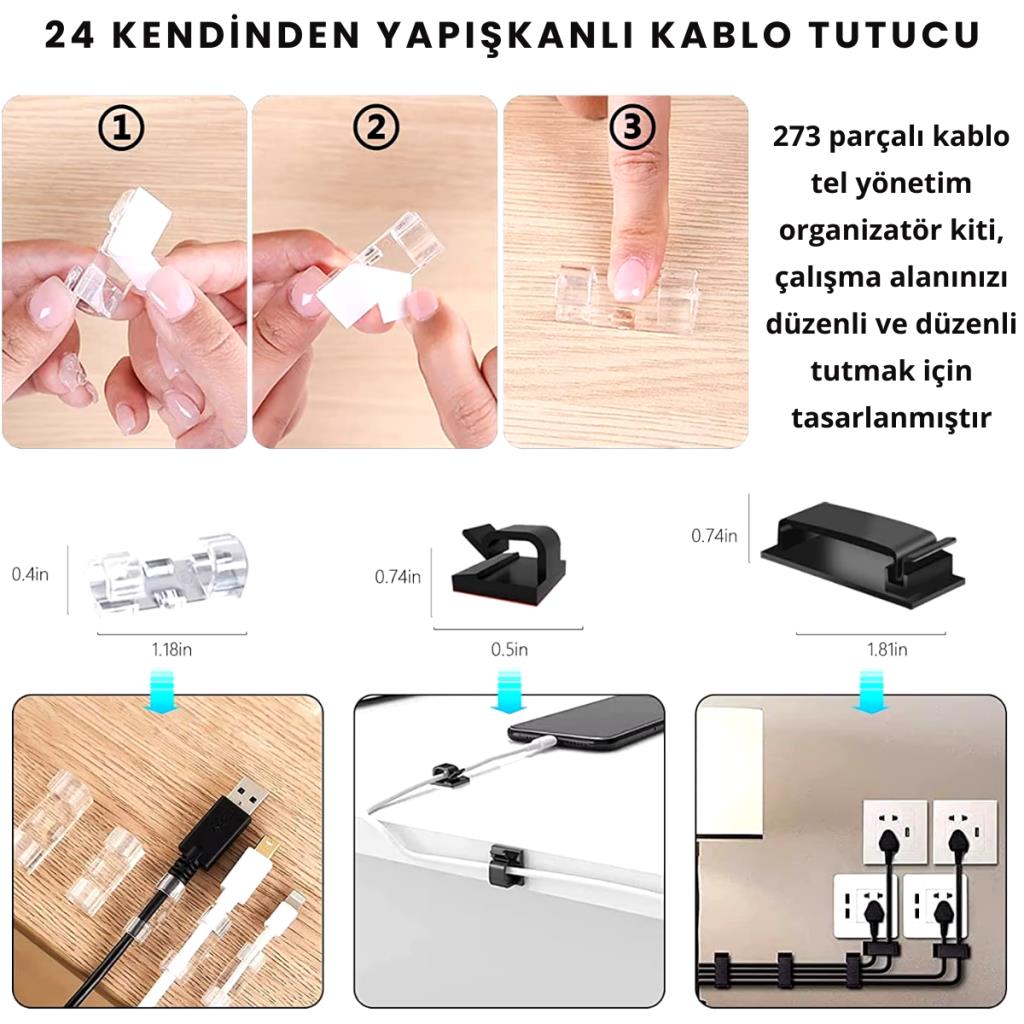 24 KENDİNDEN YAPIŞKANLI KABLO TUTUCU

①

②

③

273 parçalı kablo tel yönetim organizatör kiti, çalışma alanınızı düzenli ve düzenli tutmak için tasarlanmıştır

0.4in

1.18in

0.74in

0.5in

0.74in

1.81in