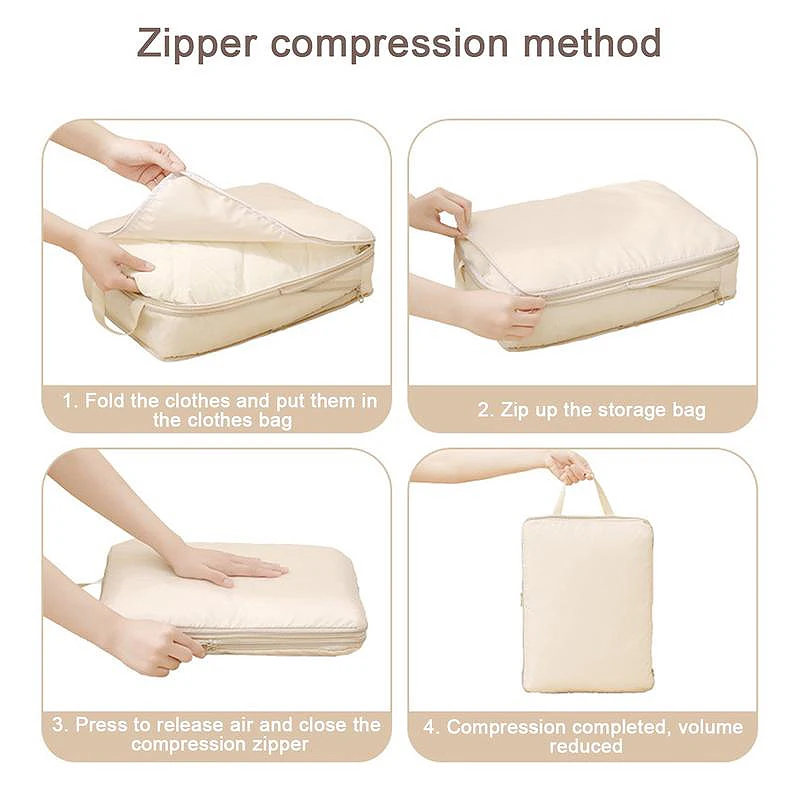 Zipper compression method

1. Fold the clothes and put them in the clothes bag

2. Zip up the storage bag

3. Press to release air and close the compression zipper

4. Compression completed, volume reduced