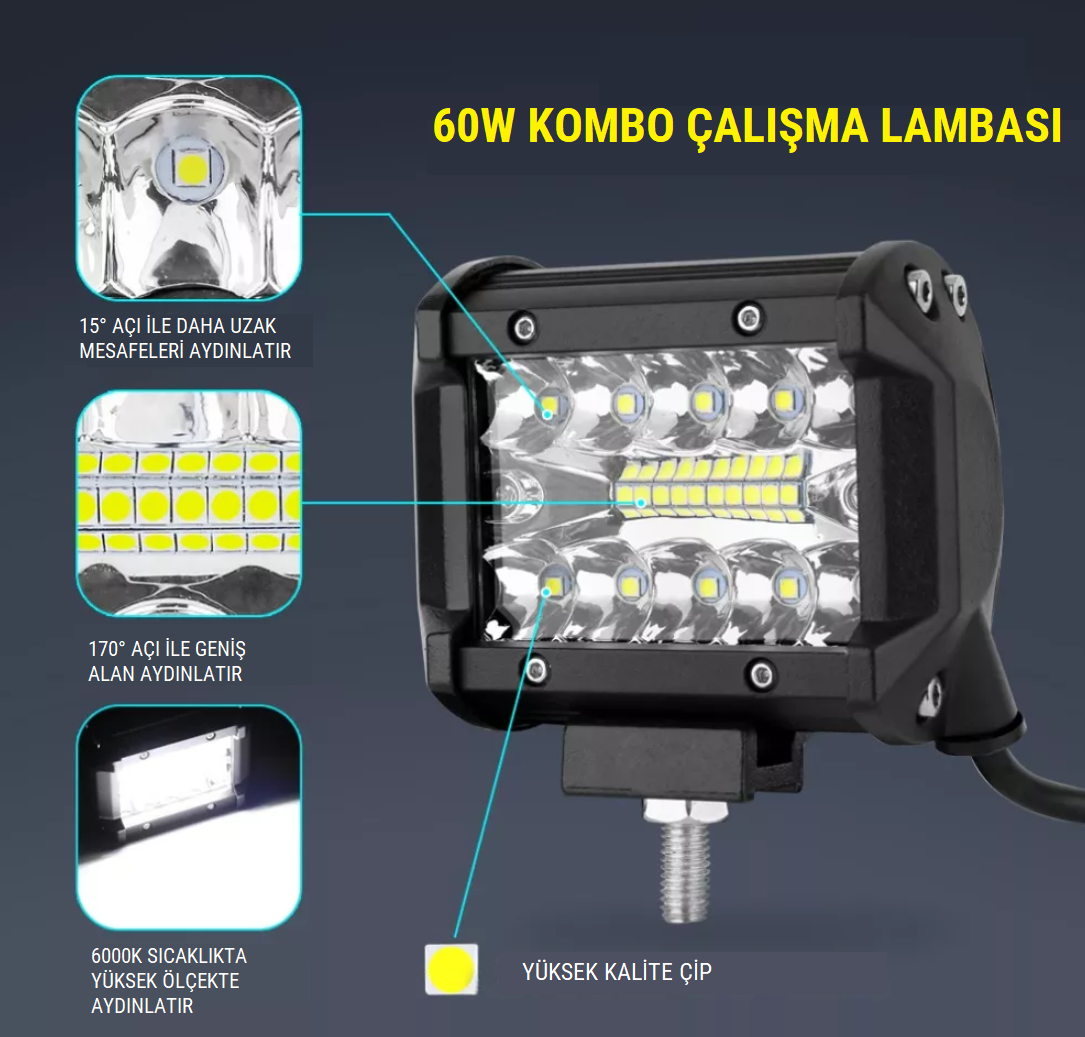 60W KOMBO ÇALIŞMA LAMBASI

15° AÇI İLE DAHA UZAK MESAFELERİ AYDINLATIR

170° AÇI İLE GENİŞ ALAN AYDINLATIR

6000K SICAKLIKTA YÜKSEK ÖLÇEKTE AYDINLATIR

YÜKSEK KALİTE ÇİP