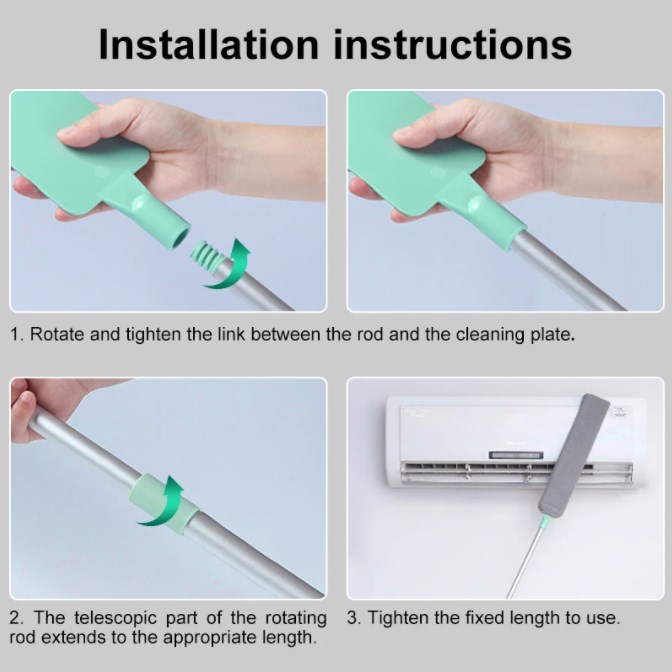 Installation instructions

1. Rotate and tighten the link between the rod and the cleaning plate.

2. The telescopic part of the rotating rod extends to the appropriate length.

3. Tighten the fixed length to use.