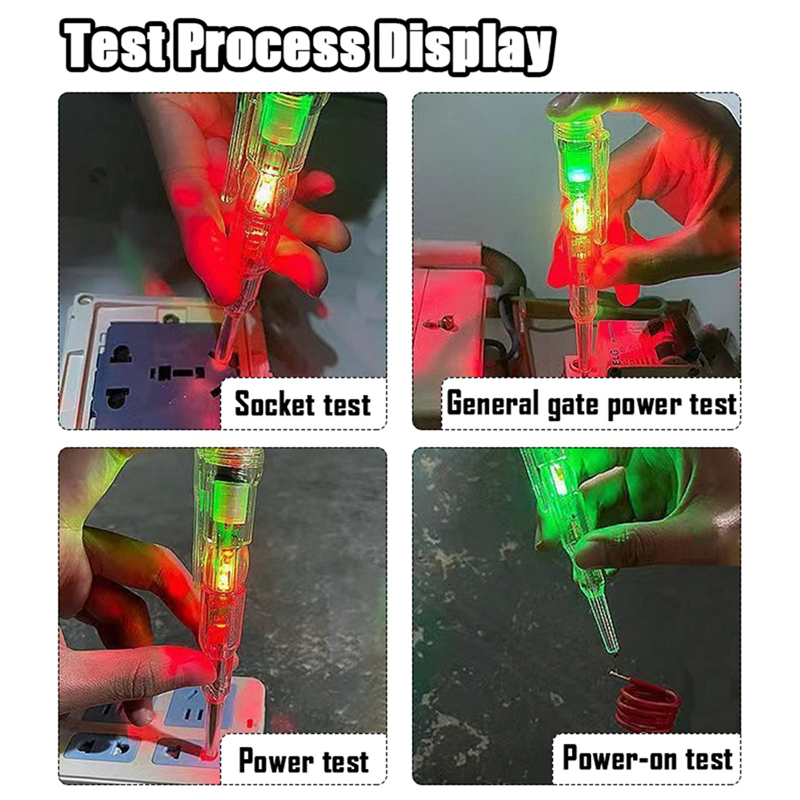 Test Process Display

Socket test

General gate power test

Power test

Power-on test