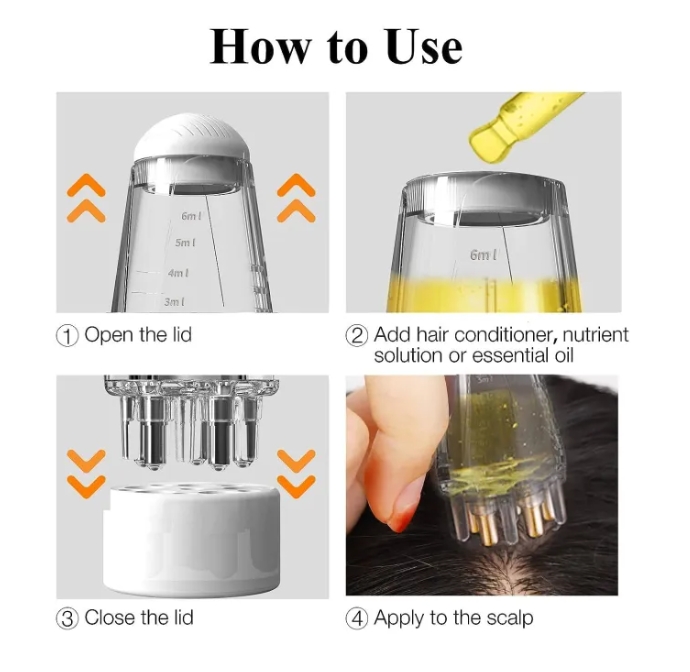 How to Use

6ml
5ml
4ml
3ml

① Open the lid

6ml

② Add hair conditioner, nutrient solution or essential oil

③ Close the lid

5ml

④ Apply to the scalp