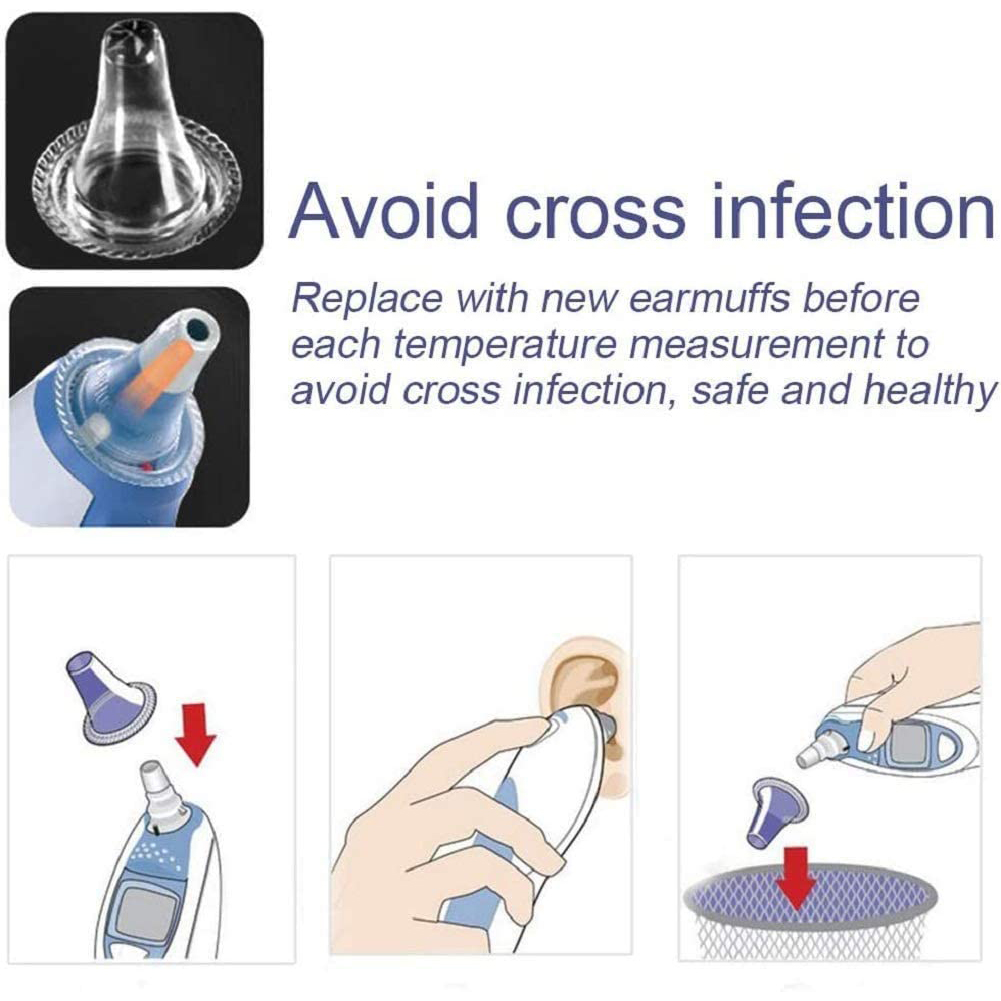 Avoid cross infection

Replace with new earmuffs before each temperature measurement to avoid cross infection, safe and healthy