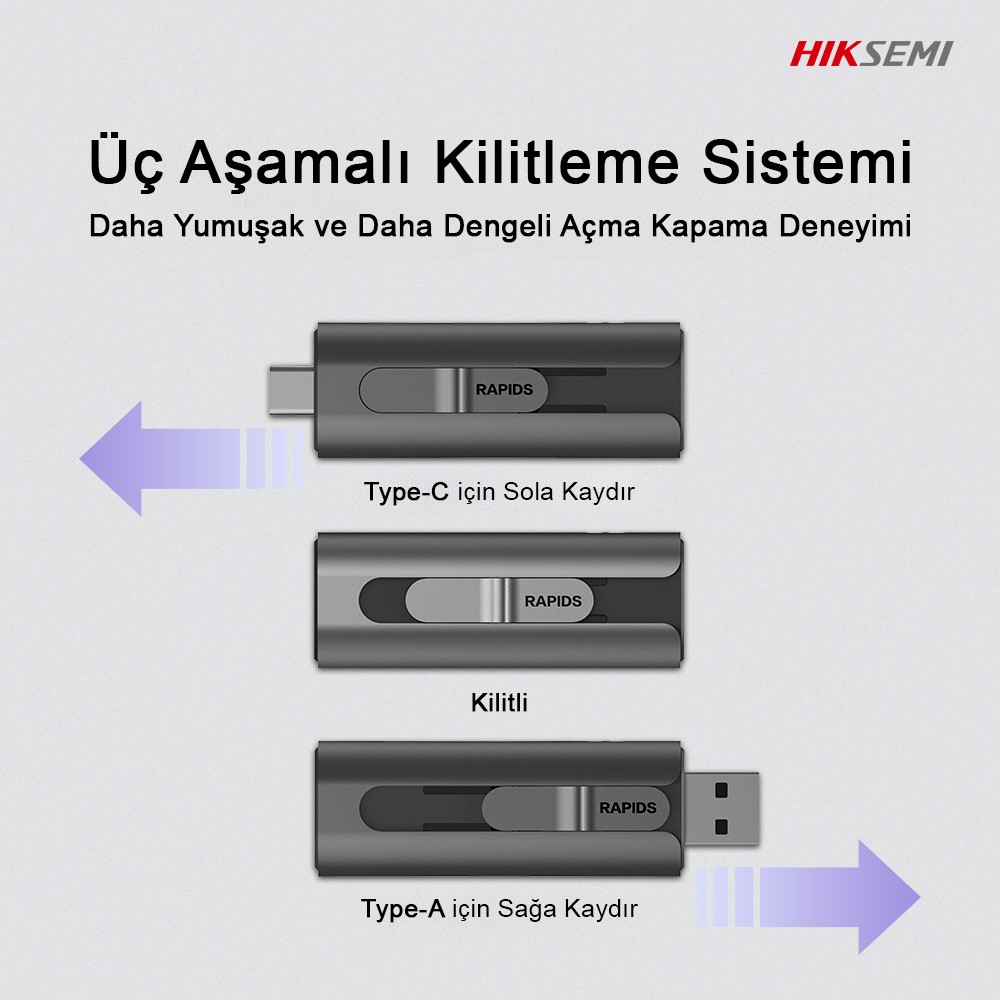 HIKSEMI

Üç Aşamalı Kilitleme Sistemi

Daha Yumuşak ve Daha Dengeli Açma Kapama Deneyimi

RAPIDS

Type-C için Sola Kaydır

RAPIDS

Kilitli

RAPIDS

Type-A için Sağa Kaydır