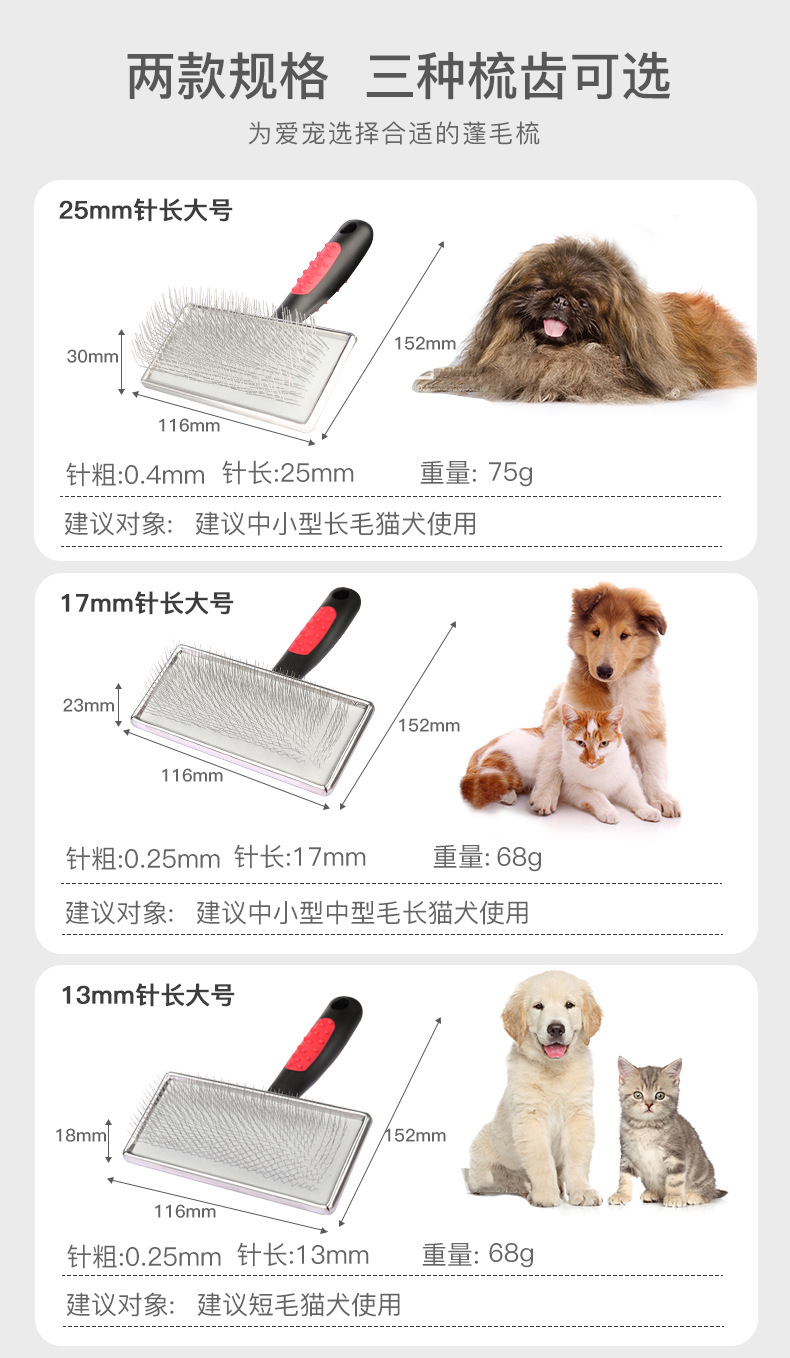 两款规格 三种梳齿可选

为爱宠选择合适的蓬毛梳

25mm针长大号

30mm

116mm

152mm

针粗:0.4mm 针长:25mm 重量: 75g

建议对象: 建议中小型长毛猫犬使用

17mm针长大号

23mm

116mm

152mm

针粗:0.25mm 针长:17mm 重量: 68g

建议对象: 建议中小型中型毛长猫犬使用

13mm针长大号

18mm

116mm

152mm

针粗:0.25mm 针长:13mm 重量: 68g

建议对象: 建议短毛猫犬使用