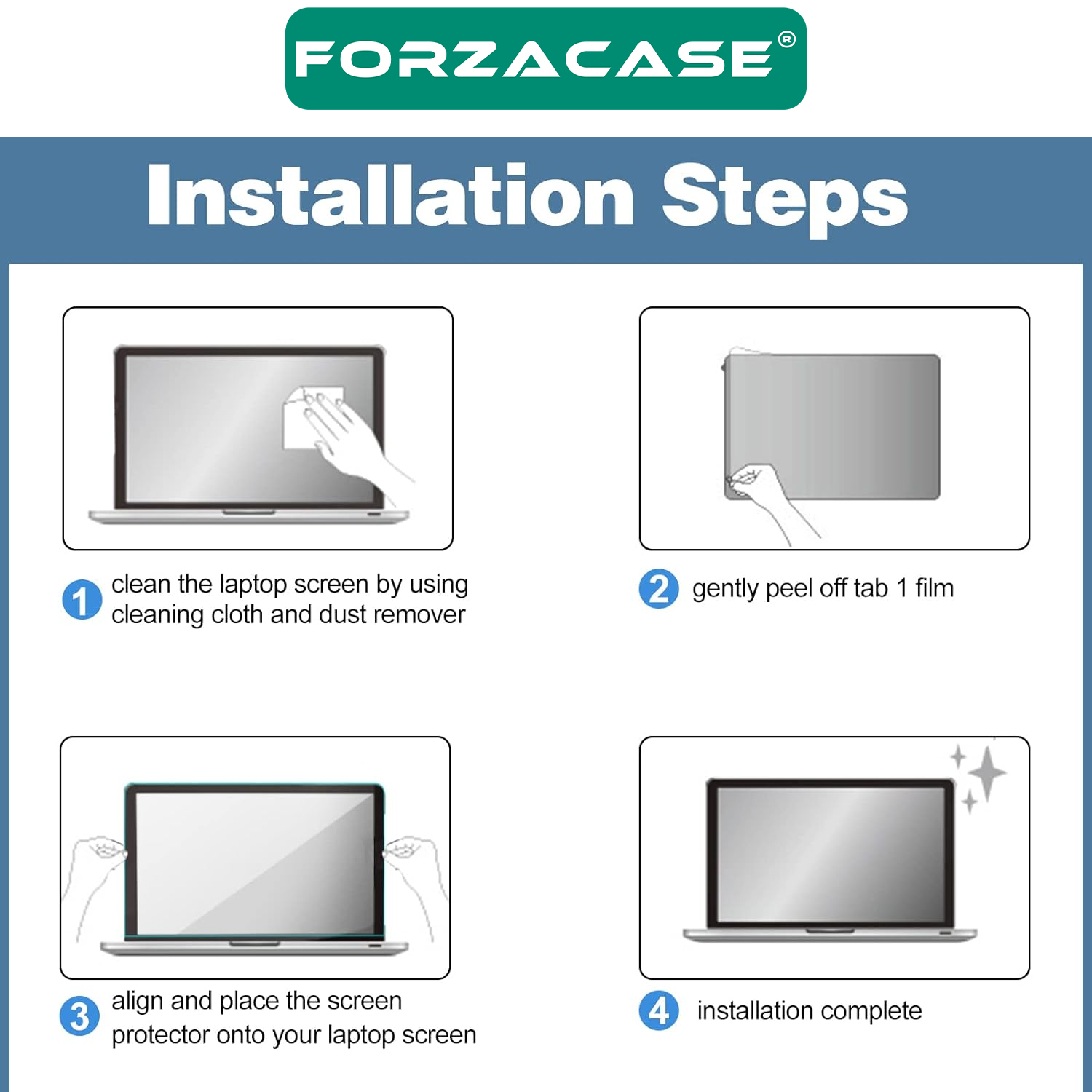 FORZACASE®

Installation Steps

1 clean the laptop screen by using cleaning cloth and dust remover

2 gently peel off tab 1 film

3 align and place the screen protector onto your laptop screen

4 installation complete