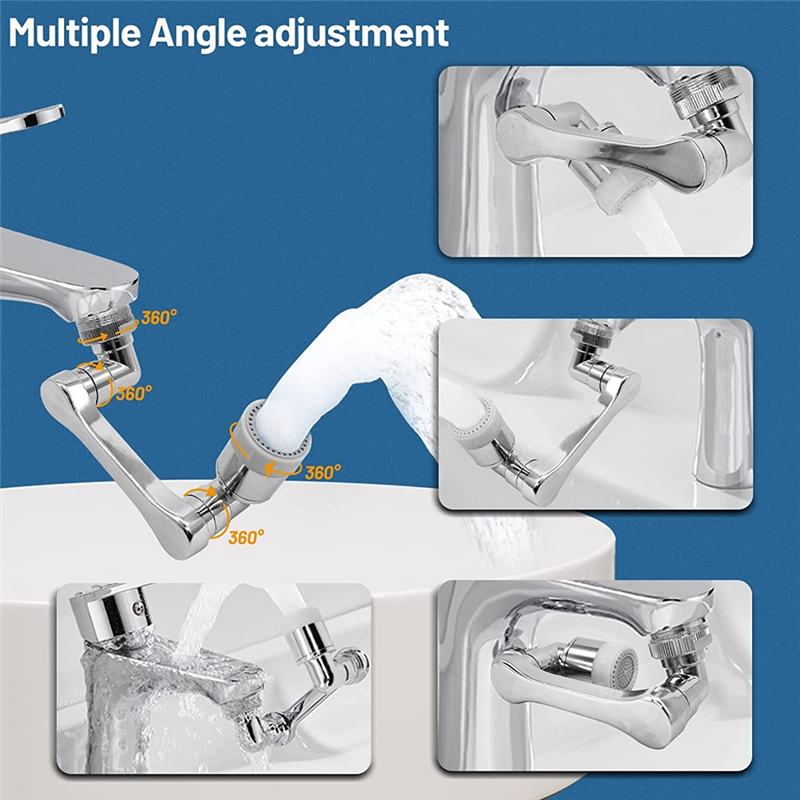 Multiple Angle adjustment

360°

360°

360°

360°