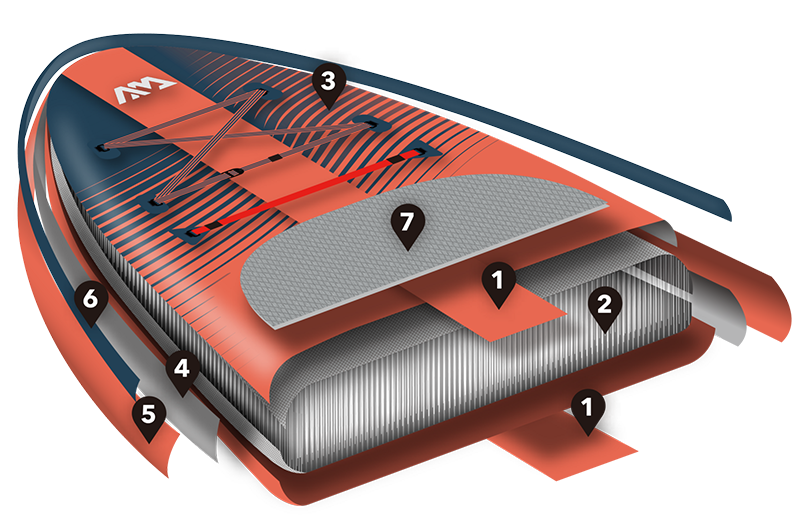 3
7
1
2
6
4
5
1