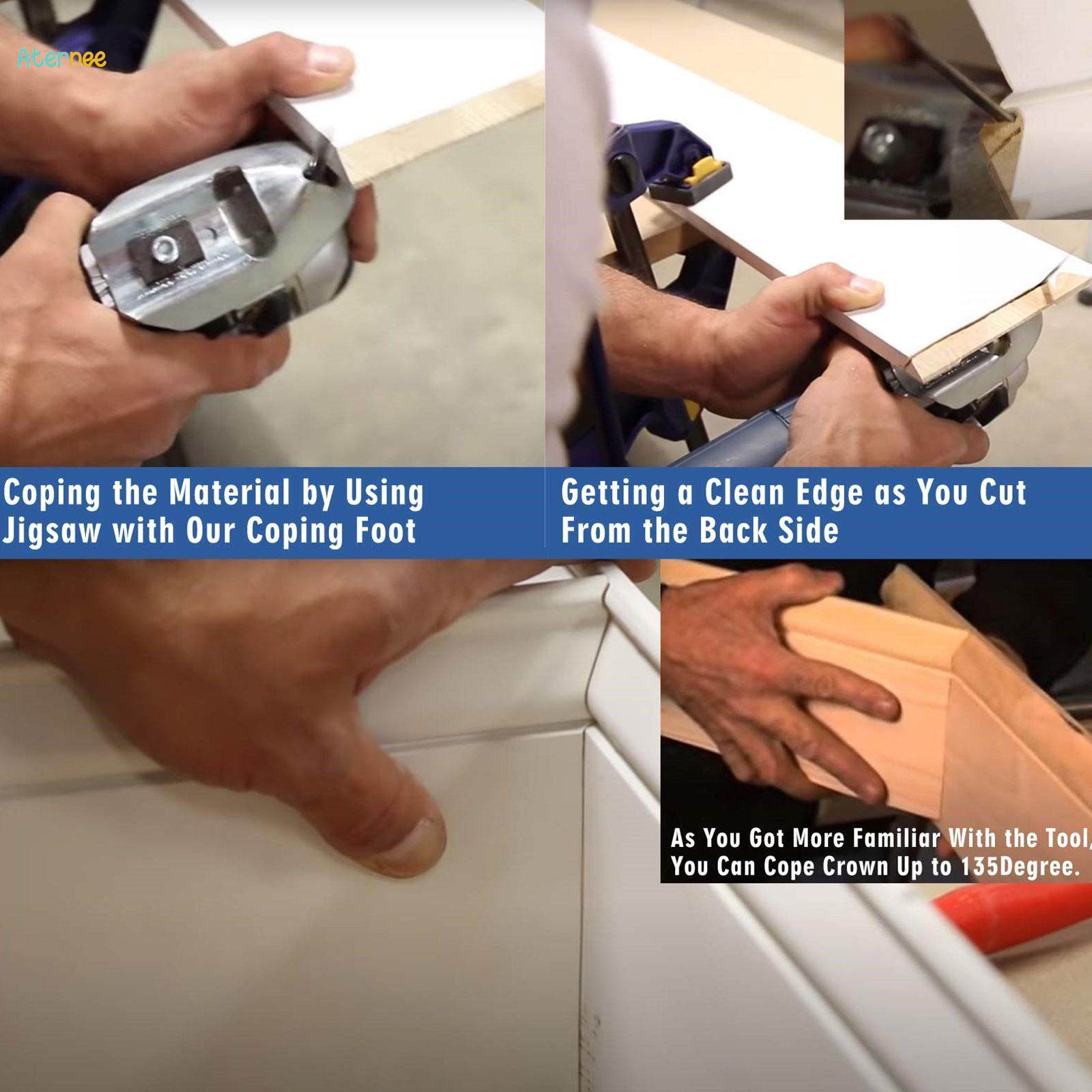 Aternee

Coping the Material by Using Jigsaw with Our Coping Foot

Getting a Clean Edge as You Cut From the Back Side

As You Got More Familiar With the Tool, You Can Cope Crown Up to 135Degree.