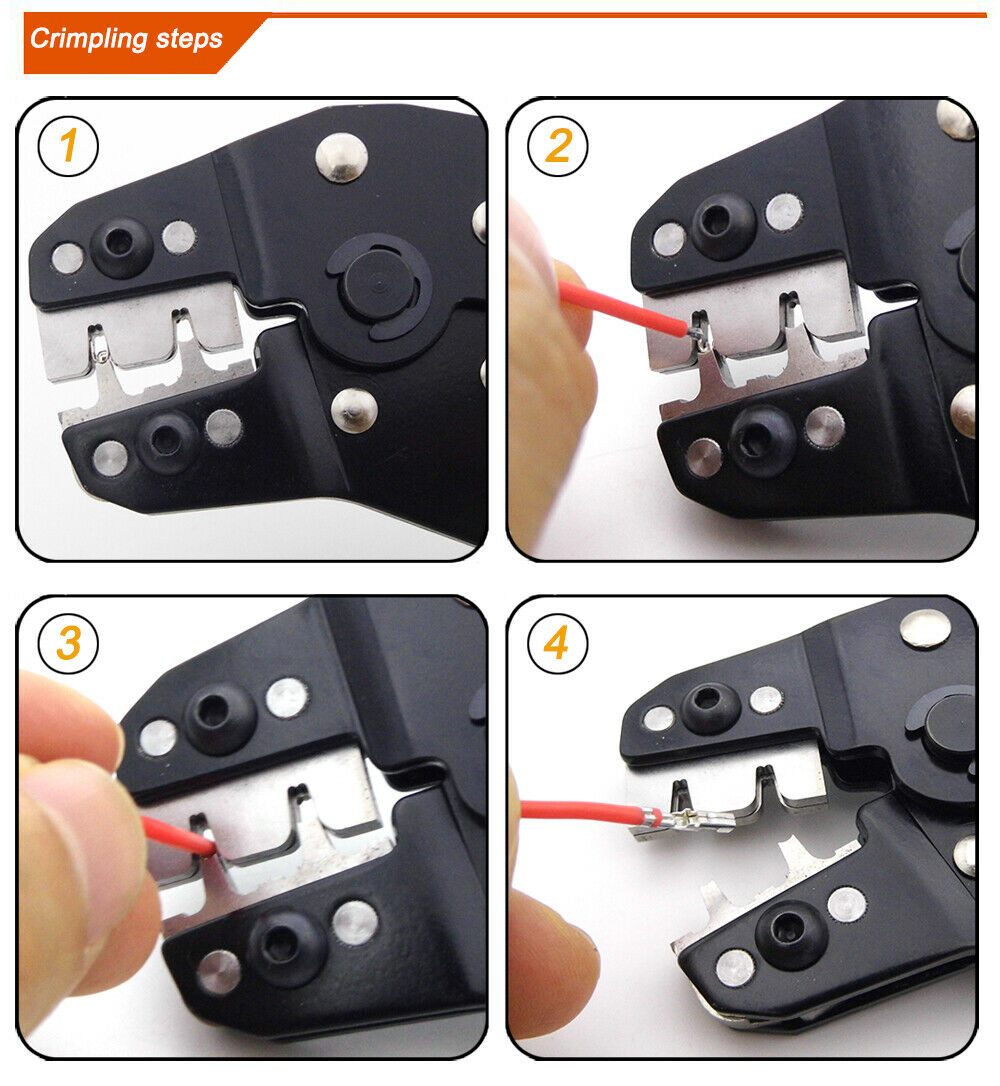 Crimpling steps

1

2

3

4