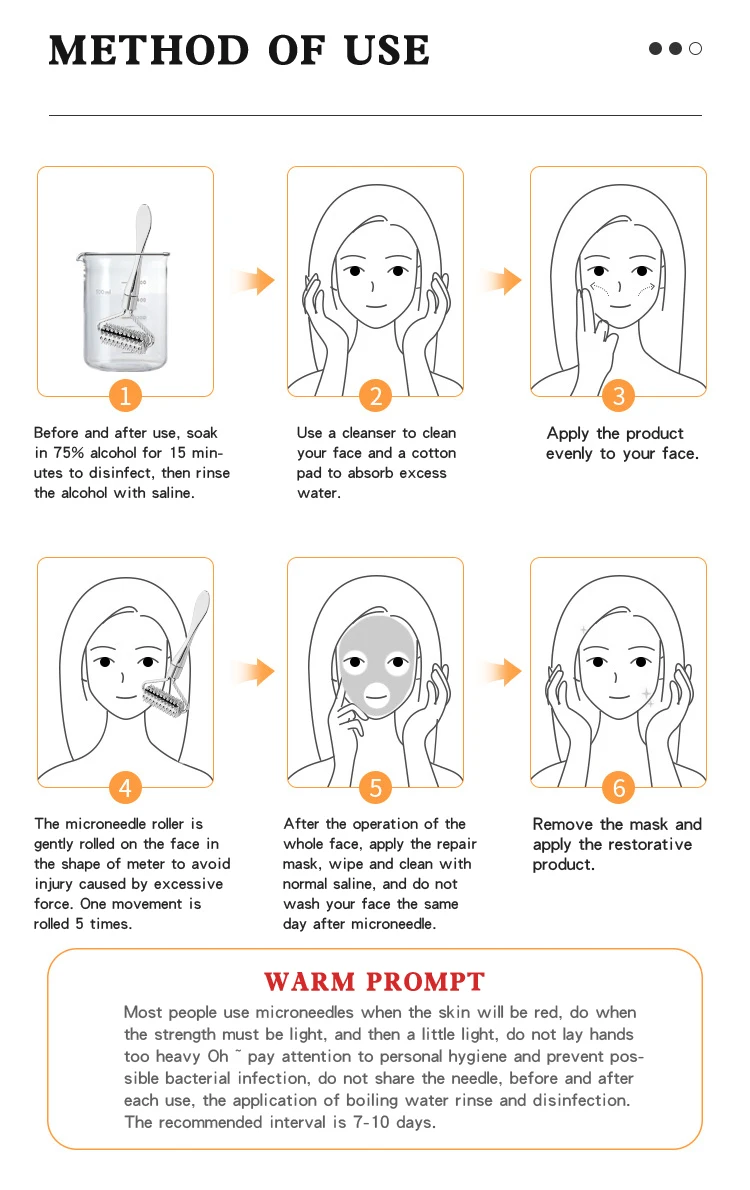 METHOD OF USE

100 ml

1

Before and after use, soak in 75% alcohol for 15 minutes to disinfect, then rinse the alcohol with saline.

2

Use a cleanser to clean your face and a cotton pad to absorb excess water.

3

Apply the product evenly to your face.

4

The microneedle roller is gently rolled on the face in the shape of meter to avoid injury caused by excessive force. One movement is rolled 5 times.

5

After the operation of the whole face, apply the repair mask, wipe and clean with normal saline, and do not wash your face the same day after microneedle.

6

Remove the mask and apply the restorative product.

WARM PROMPT

Most people use microneedles when the skin will be red, do when the strength must be light, and then a little light, do not lay hands too heavy Oh ~ pay attention to personal hygiene and prevent possible bacterial infection, do not share the needle, before and after each use, the application of boiling water rinse and disinfection. The recommended interval is 7-10 days.