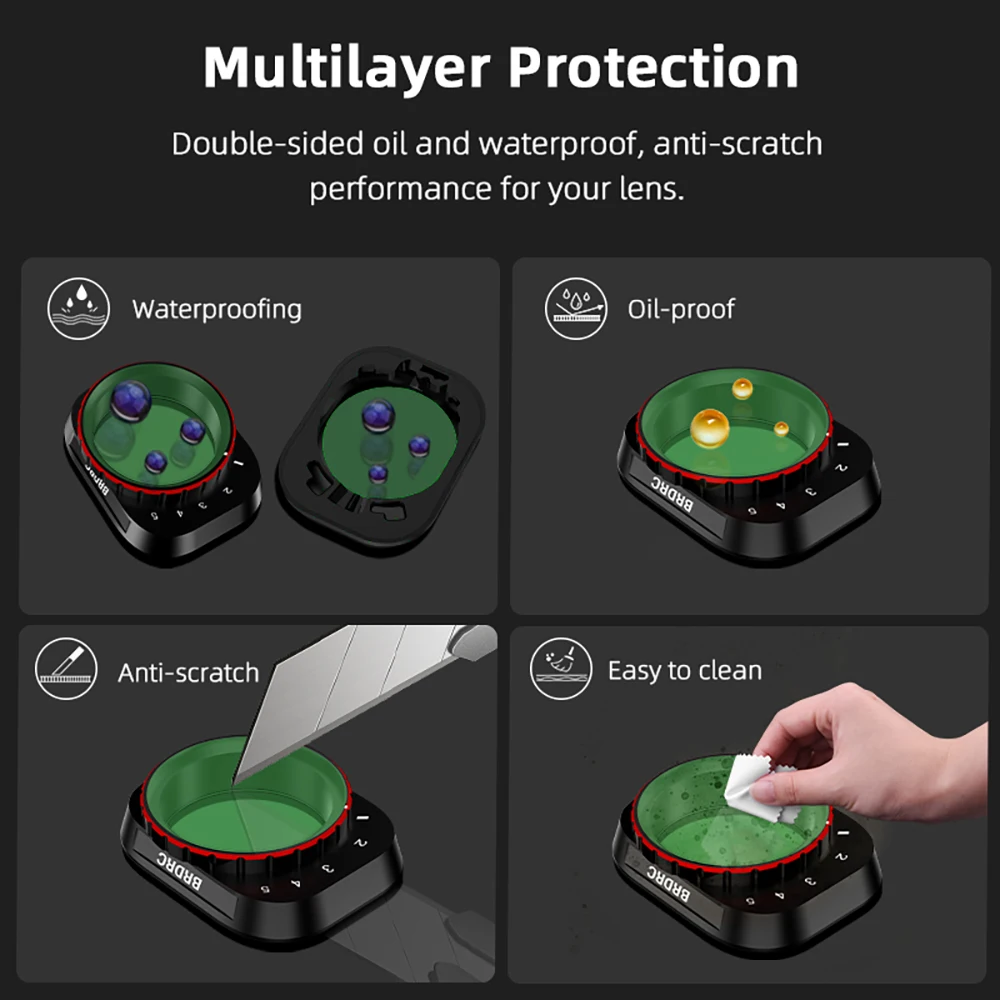 Multilayer Protection

Double-sided oil and waterproof, anti-scratch performance for your lens.

Waterproofing

BRDRC
1 2 3 4 5

Oil-proof

BRDRC
1 2 3 4 5

Anti-scratch

BRDRC
1 2 3 4 5

Easy to clean

BRDRC
1 2 3 4 5