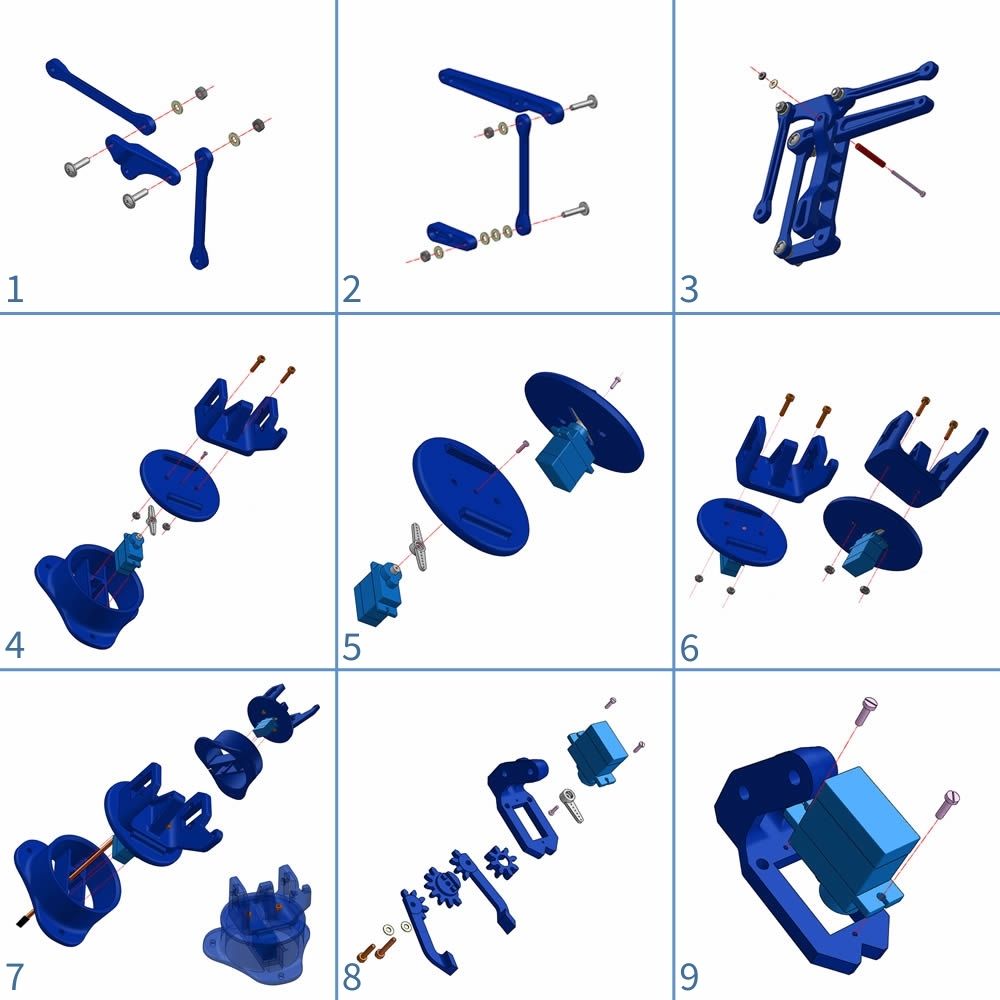 1

2

3

4

5

6

7

8

9