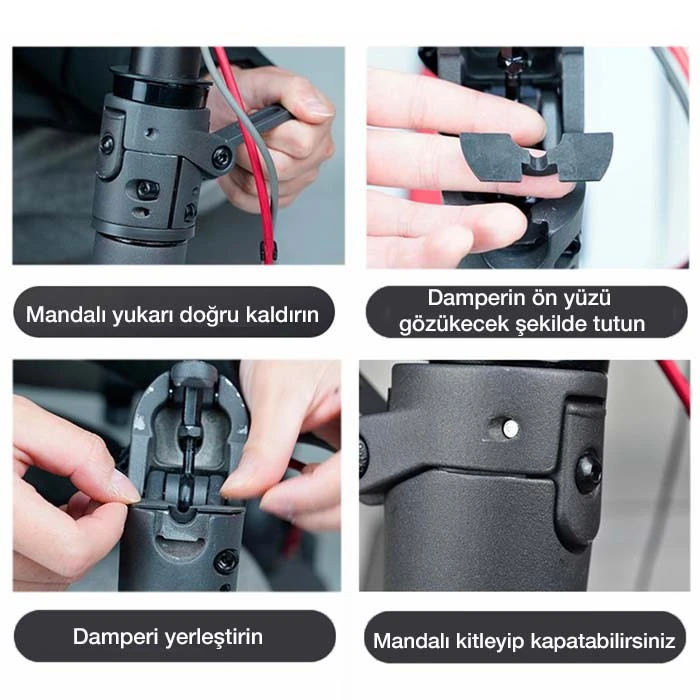 Mandalı yukarı doğru kaldırın

Damperin ön yüzü gözükecek şekilde tutun

Damperi yerleştirin

Mandalı kitleyip kapatabilirsiniz