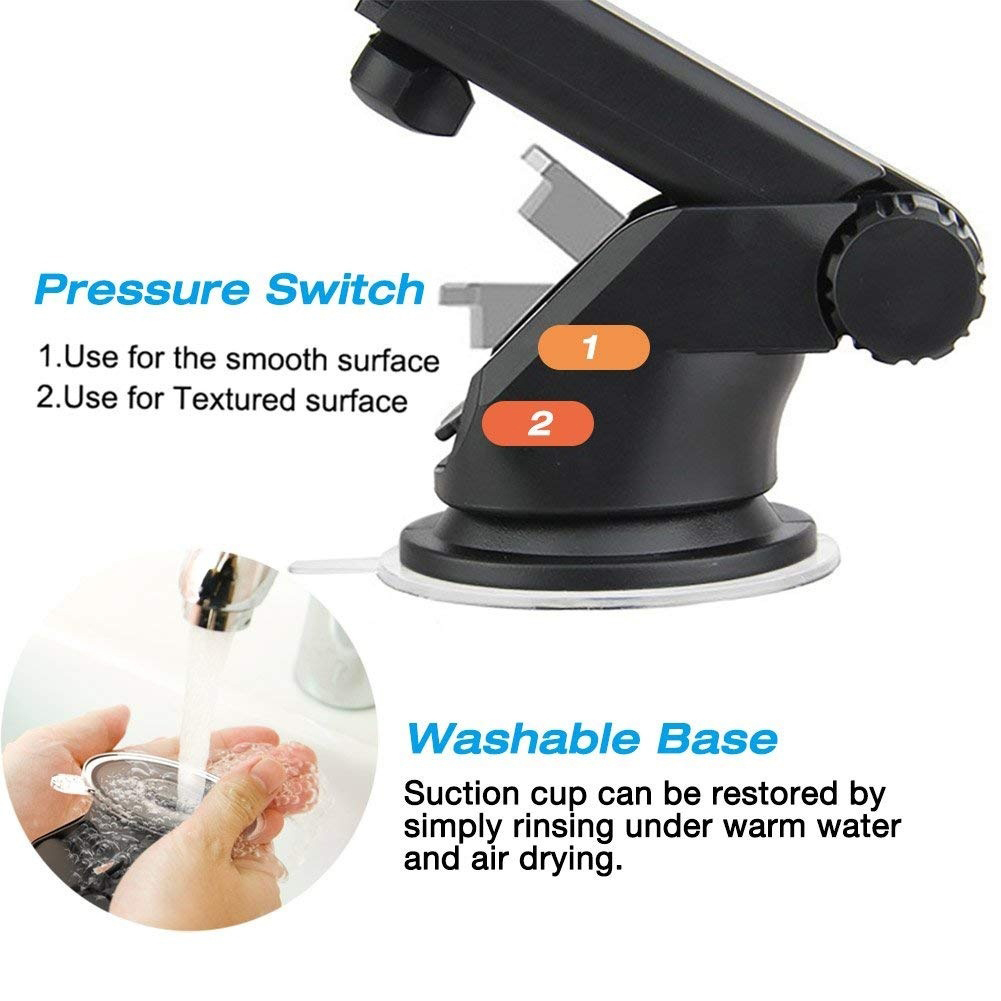 Pressure Switch

1.Use for the smooth surface
2.Use for Textured surface

1

2

Washable Base

Suction cup can be restored by simply rinsing under warm water and air drying.