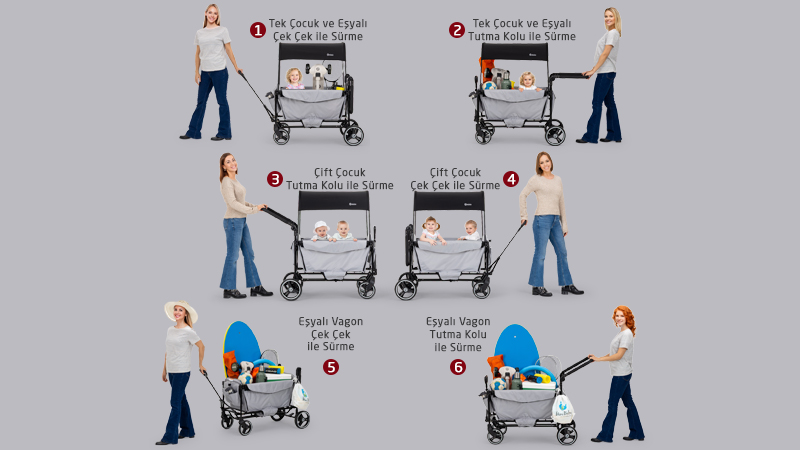 1 Tek Çocuk ve Eşyalı Çek Çek ile Sürme

2 Tek Çocuk ve Eşyalı Tutma Kolu ile Sürme

3 Çift Çocuk Tutma Kolu ile Sürme

Çift Çocuk Çek Çek ile Sürme 4

Eşyalı Vagon Çek Çek ile Sürme 5

Eşyalı Vagon Tutma Kolu ile Sürme 6