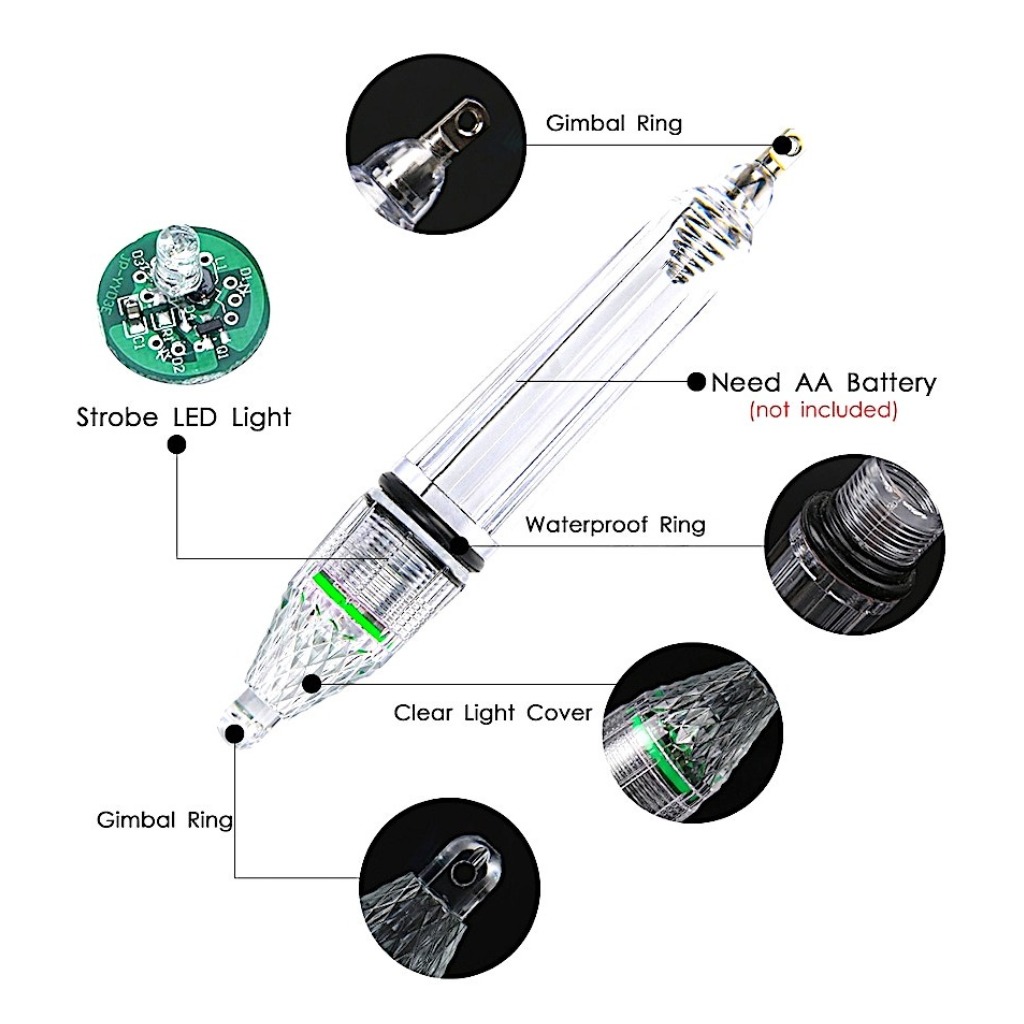 Gimbal Ring

Strobe LED Light

Need AA Battery
(not included)

Waterproof Ring

Clear Light Cover

Gimbal Ring