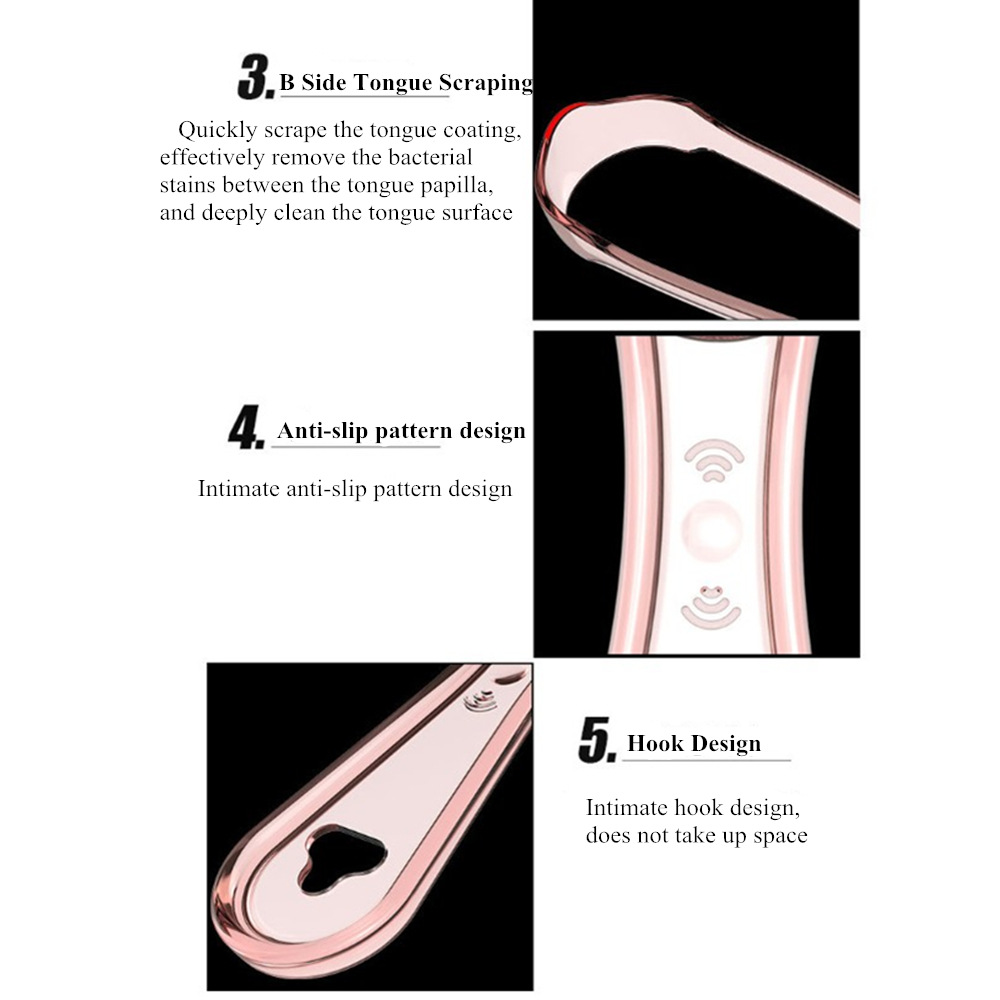 3. B Side Tongue Scraping

Quickly scrape the tongue coating, effectively remove the bacterial stains between the tongue papilla, and deeply clean the tongue surface

4. Anti-slip pattern design

Intimate anti-slip pattern design

5. Hook Design

Intimate hook design, does not take up space